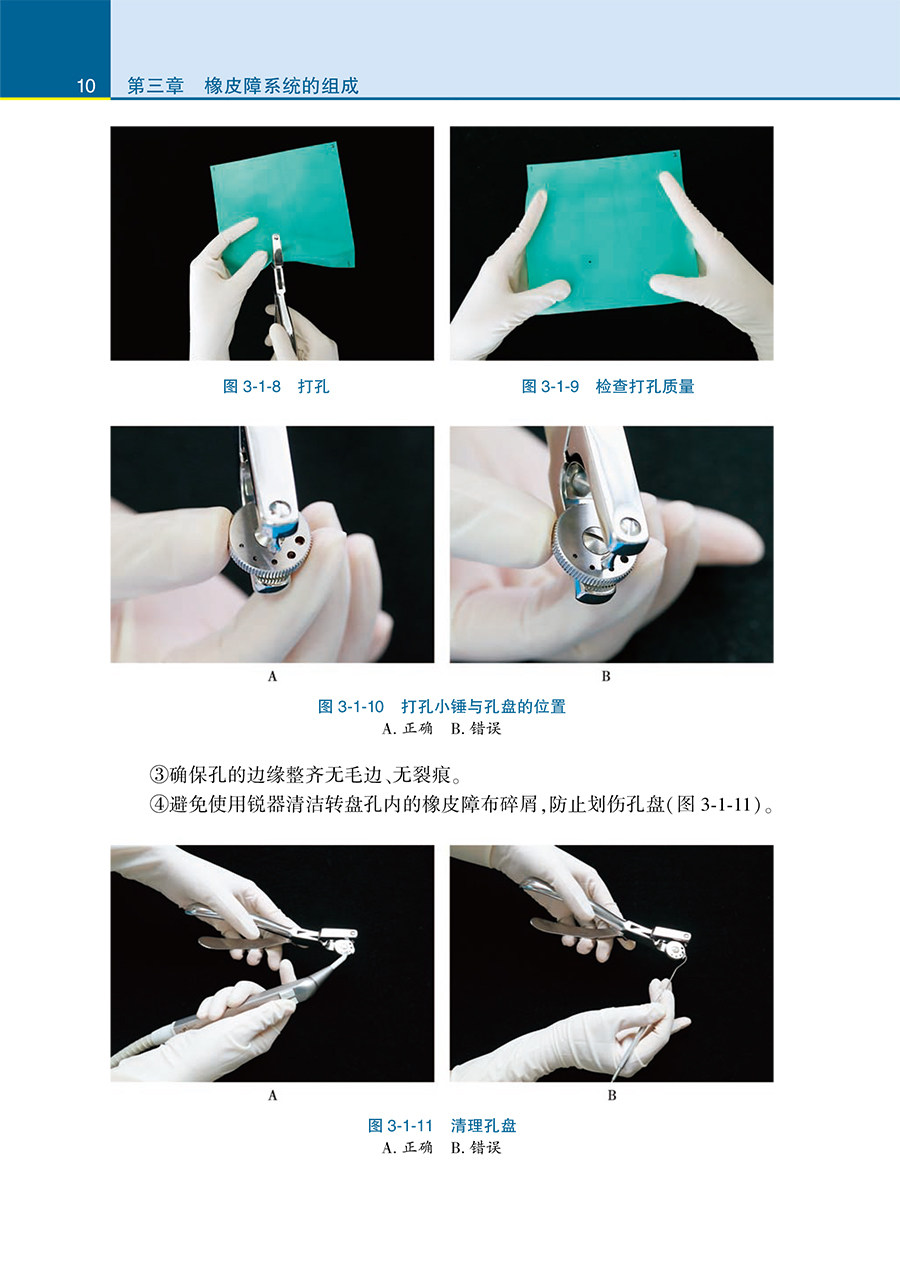 10 第三章 橡皮障系统的组成

图 3-1-8 打孔

图 3-1-9 检查打孔质量

A

B

图 3-1-10 打孔小锤与孔盘的位置
A. 正确 B. 错误

③确保孔的边缘整齐无毛边、无裂痕。

④避免使用锐器清洁转盘孔内的橡皮障布碎屑，防止划伤孔盘(图 3-1-11)。

A

B

图 3-1-11 清理孔盘
A. 正确 B. 错误