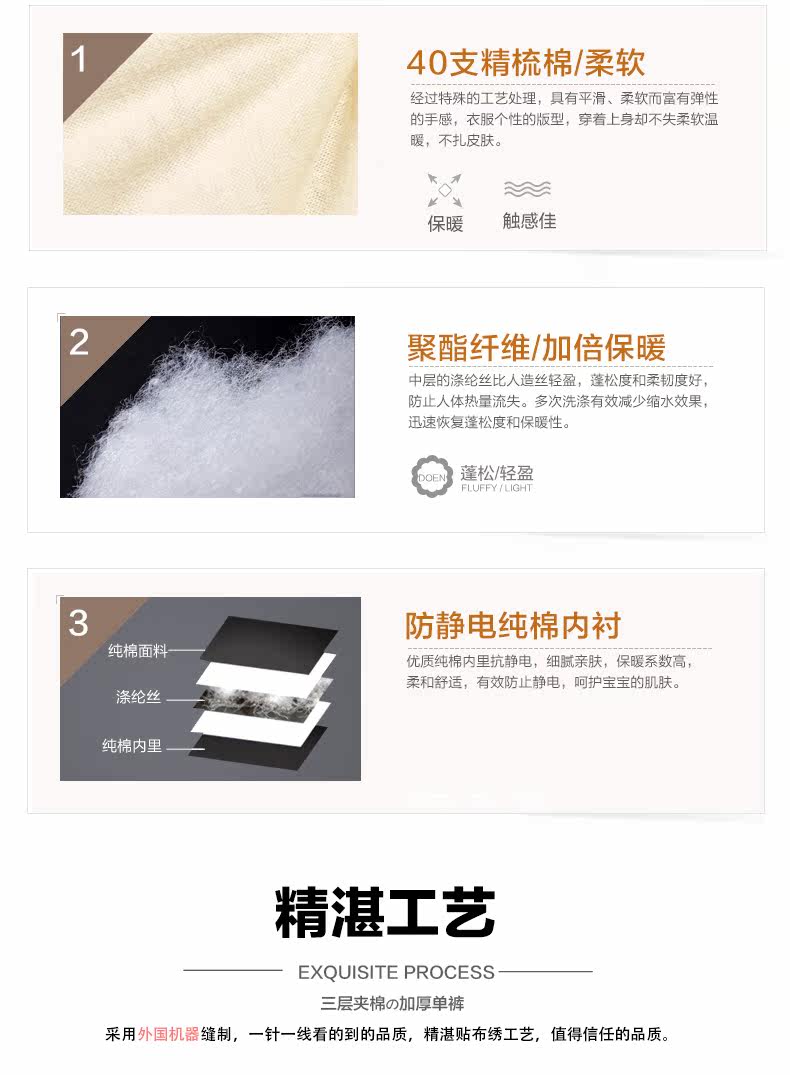 1

40支精梳棉/柔软

经过特殊的工艺处理，具有平滑、柔软而富有弹性的手感，衣服个性的版型，穿着上身却不失柔软温暖，不扎皮肤。

保暖

触感佳

2

聚酯纤维/加倍保暖

中层的涤纶丝比人造丝轻盈，蓬松度和柔韧度好，防止人体热量流失。多次洗涤有效减少缩水效果，迅速恢复蓬松度和保暖性。

DOEN

蓬松/轻盈
FLUFFY / LIGHT

3

纯棉面料

涤纶丝

纯棉内里

防静电纯棉内衬

优质纯棉内里抗静电，细腻亲肤，保暖系数高，柔和舒适，有效防止静电，呵护宝宝的肌肤。

精湛工艺

EXQUISITE PROCESS

三层夹棉の加厚单裤

采用外国机器缝制，一针一线看的到的品质，精湛贴布绣工艺，值得信任的品质。