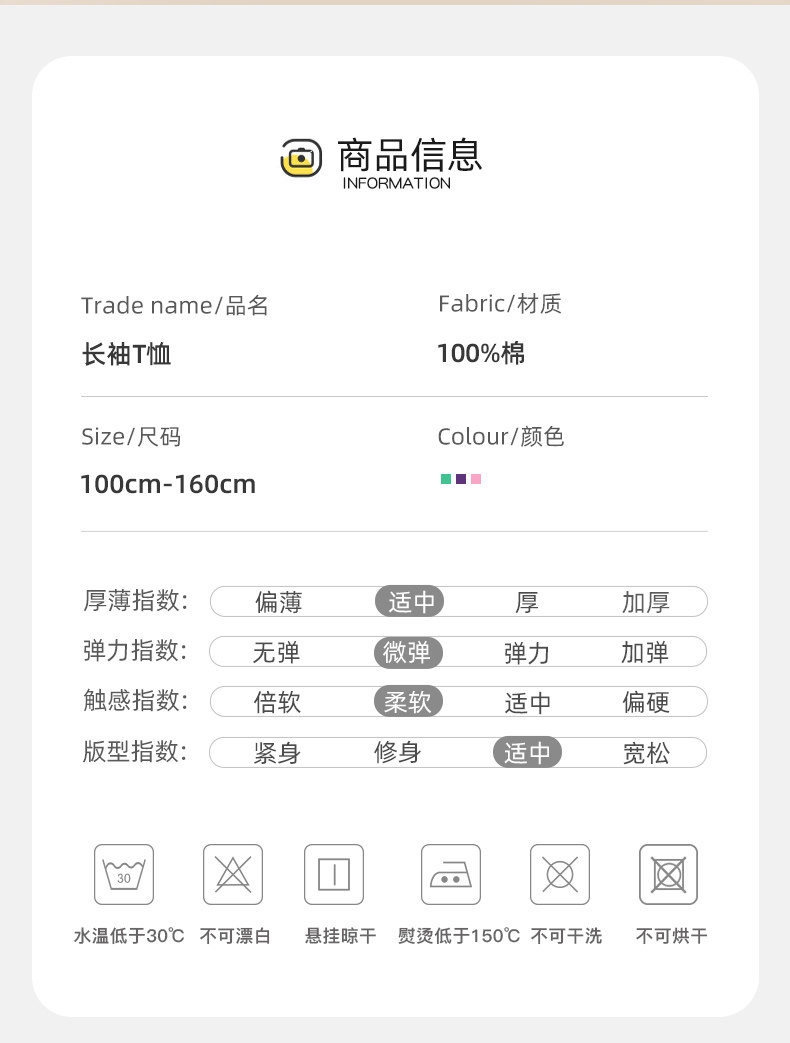 商品信息
INFORMATION

Trade name/品名
长袖T恤

Fabric/材质
100%棉

Size/尺码
100cm-160cm

Colour/颜色

厚薄指数: 偏薄 适中 厚 加厚

弹力指数: 无弹 微弹 弹力 加弹

触感指数: 倍软 柔软 适中 偏硬

版型指数: 紧身 修身 适中 宽松

30
水温低于30℃ 不可漂白 悬挂晾干 熨烫低于150℃ 不可干洗 不可烘干