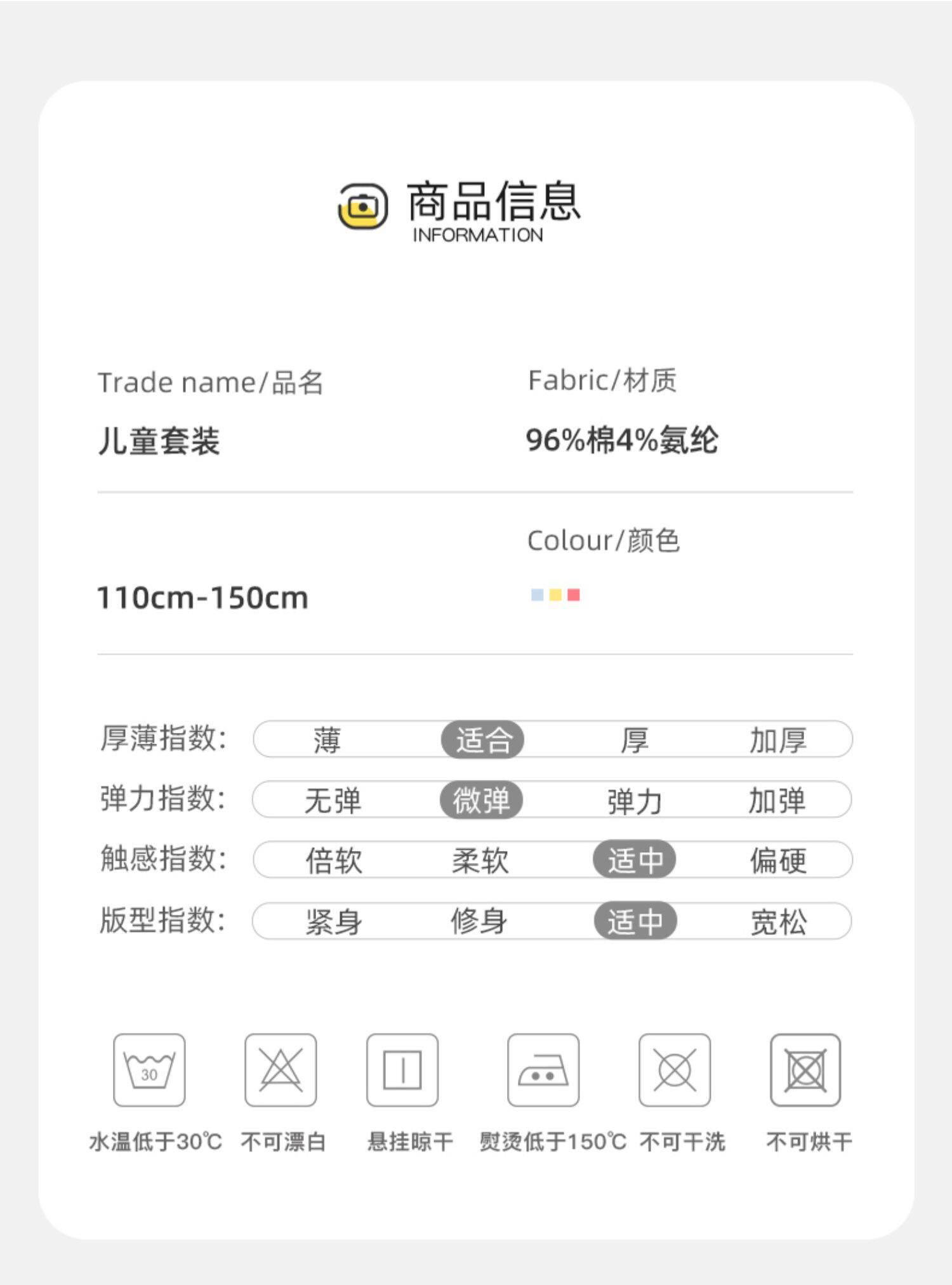 商品信息
INFORMATION

Trade name/品名
儿童套装

Fabric/材质
96%棉4%氨纶

110cm-150cm

Colour/颜色

厚薄指数: 薄 适合 厚 加厚
弹力指数: 无弹 微弹 弹力 加弹
触感指数: 倍软 柔软 适中 偏硬
版型指数: 紧身 修身 适中 宽松

30
水温低于30℃ 不可漂白 悬挂晾干 熨烫低于150℃ 不可干洗 不可烘干