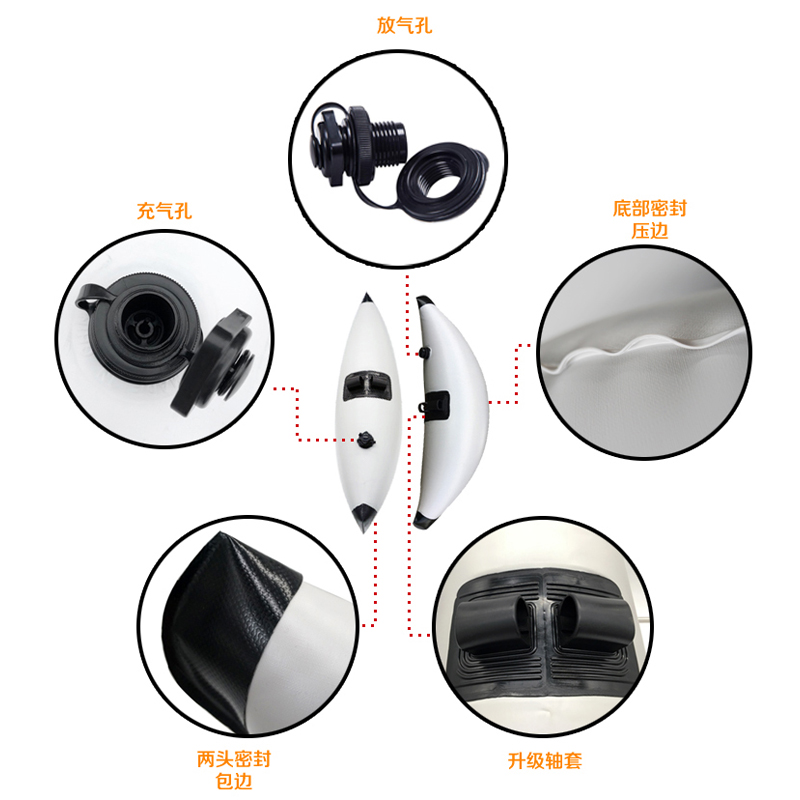 放气孔

充气孔

底部密封
压边

两头密封
包边

升级轴套