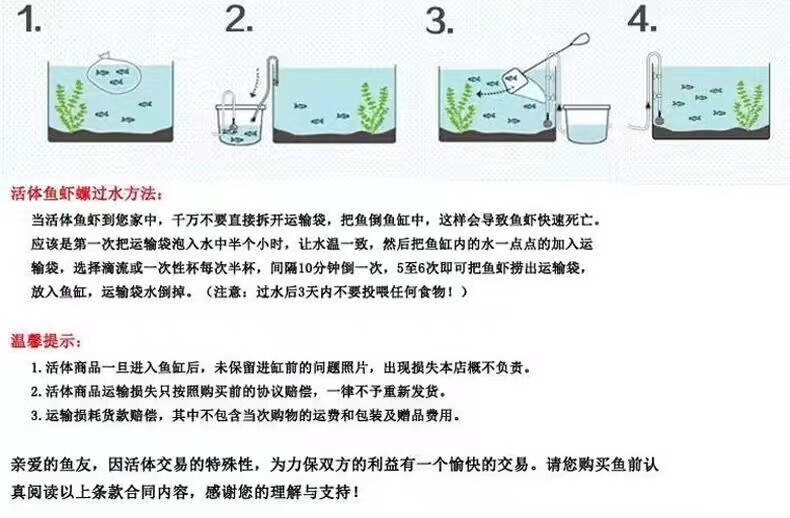 1.

2.

3.

4.

活体鱼虾螺过水方法：

当活体鱼虾到您家中，千万不要直接拆开运输袋，把鱼倒鱼缸中，这样会导致鱼虾快速死亡。应该是第一次把运输袋泡入水中半个小时，让水温一致，然后把鱼缸内的水一点点的加入运输袋，选择滴流或一次性杯每次半杯，间隔10分钟倒一次，5至6次即可把鱼虾捞出运输袋，放入鱼缸，运输袋水倒掉。（注意：过水后3天内不要投喂任何食物！）

温馨提示：

1. 活体商品一旦进入鱼缸后，未保留进缸前的问题照片，出现损失本店概不负责。

2. 活体商品运输损失只按照购买前的协议赔偿，一律不予重新发货。

3. 运输损耗货款赔偿，其中不包含当次购物的运费和包装及赠品费用。

亲爱的鱼友，因活体交易的特殊性，为力保双方的利益有一个愉快的交易。请您购买鱼前认真阅读以上条款合同内容，感谢您的理解与支持！