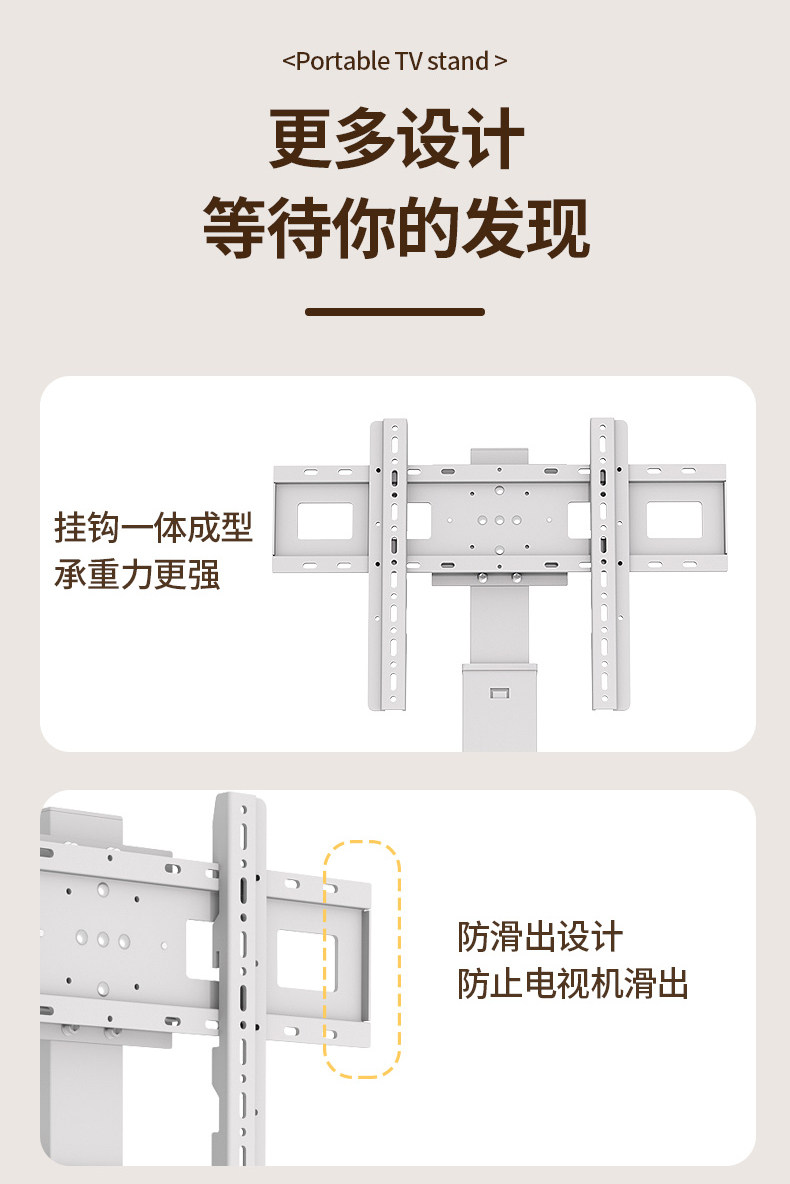 <Portable TV stand >

更多设计
等待你的发现

挂钩一体成型
承重力更强

防滑出设计
防止电视机滑出