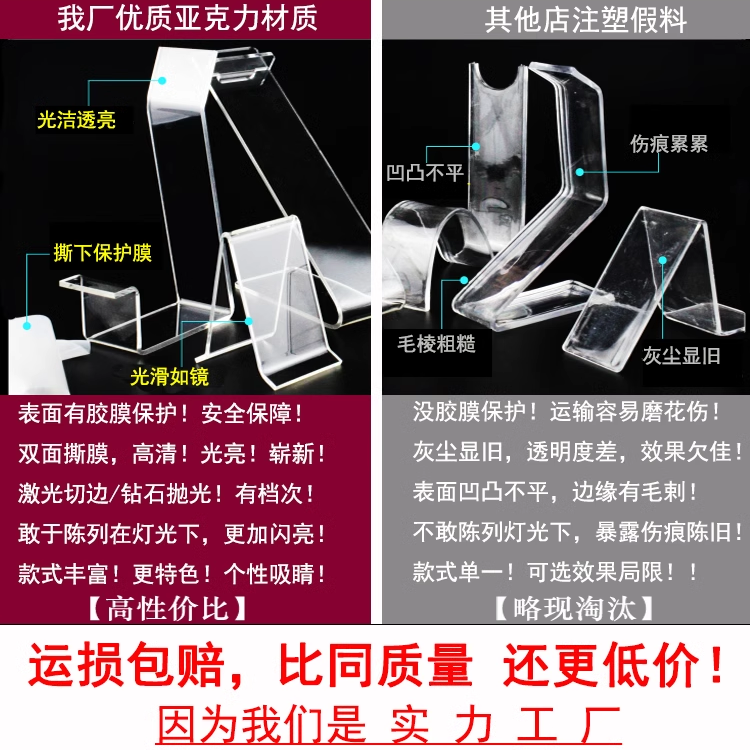 我厂优质亚克力材质

光洁透亮

撕下保护膜

光滑如镜

表面有胶膜保护！安全保障！
双面撕膜，高清！光亮！崭新！
激光切边/钻石抛光！有档次！
敢于陈列在灯光下，更加闪亮！
款式丰富！更特色！个性吸睛！
【高性价比】

其他店注塑假料

凹凸不平

伤痕累累

毛棱粗糙

灰尘显旧

没胶膜保护！运输容易磨花伤！
灰尘显旧，透明度差，效果欠佳！
表面凹凸不平，边缘有毛刺！
不敢陈列灯光下，暴露伤痕陈旧！
款式单一！可选效果局限！！
【略现淘汰】

运损包赔，比同质量 还更低价！

因为我们是 实 力 工 厂