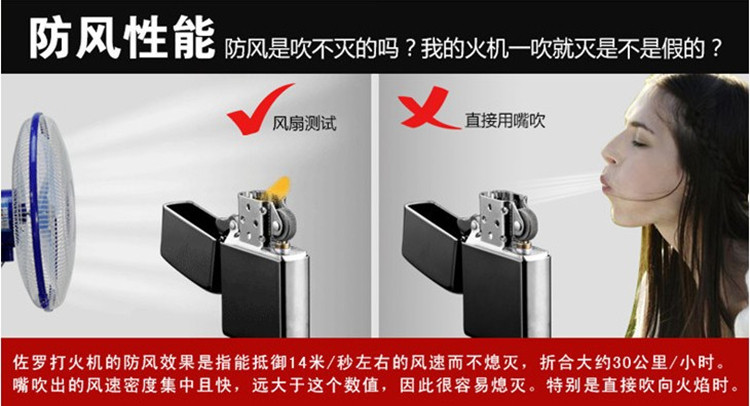 防风性能 防风是吹不灭的吗？我的火机一吹就灭是不是假的？

风扇测试

直接用嘴吹

佐罗打火机的防风效果是指能抵御14米/秒左右的风速而不熄灭，折合大约30公里/小时。嘴吹出的风速密度集中且快，远大于这个数值，因此很容易熄灭。特别是直接吹向火焰时。