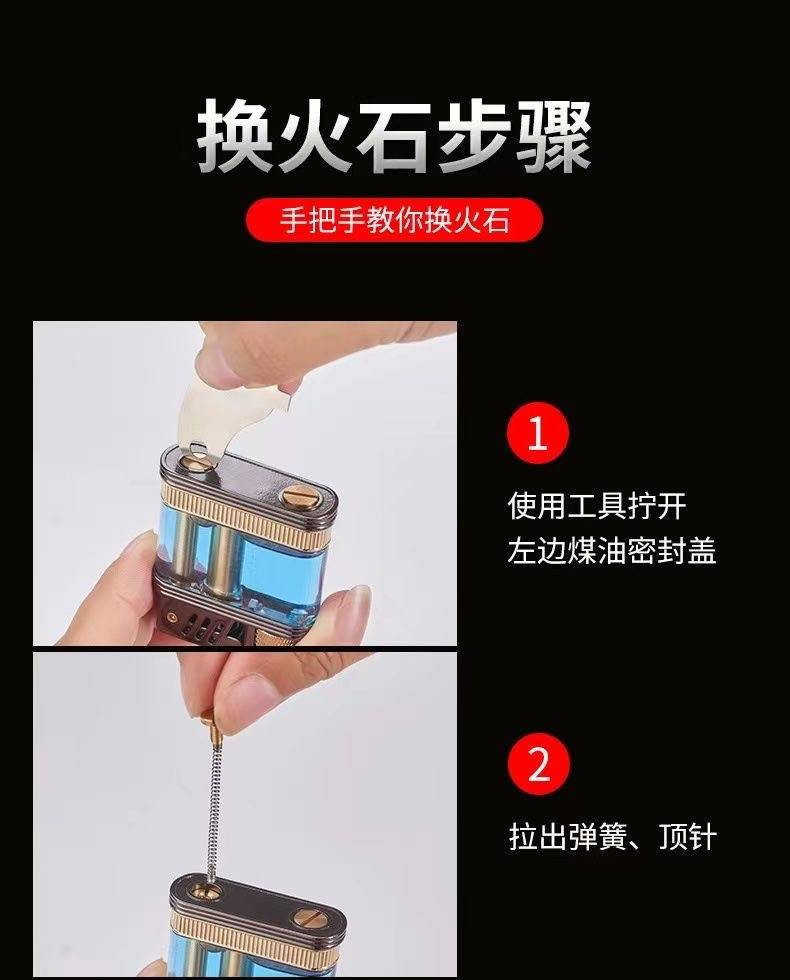 换火石步骤

手把手教你换火石

1

使用工具拧开
左边煤油密封盖

2

拉出弹簧、顶针