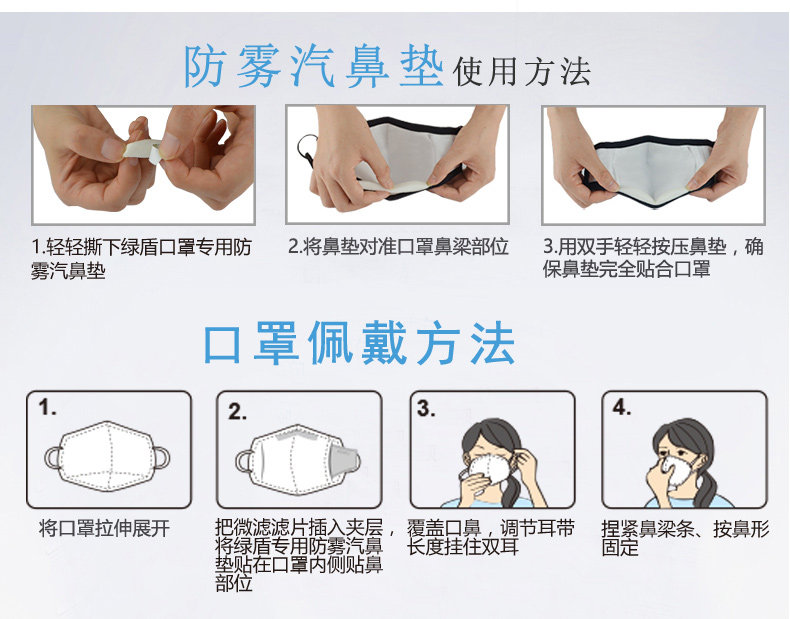 防雾汽鼻垫使用方法

1.轻轻撕下绿盾口罩专用防雾汽鼻垫

2.将鼻垫对准口罩鼻梁部位

3.用双手轻轻按压鼻垫，确保鼻垫完全贴合口罩

口罩佩戴方法

1.

将口罩拉伸展开

2.

把微滤滤片插入夹层，将绿盾专用防雾汽鼻垫贴在口罩内侧贴鼻部位

3.

覆盖口鼻，调节耳带长度挂住双耳

4.

捏紧鼻梁条、按鼻形固定