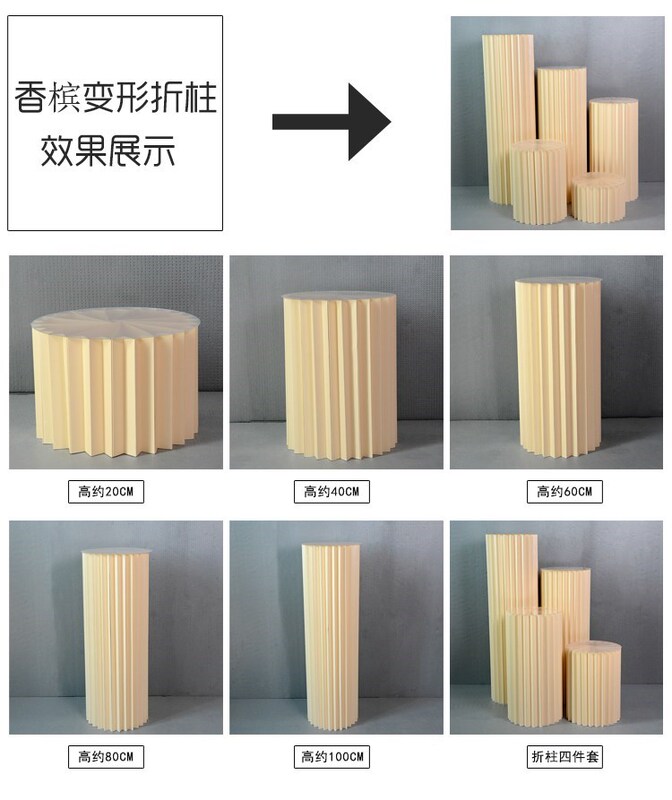 香槟变形折柱
效果展示

高约20CM

高约40CM

高约60CM

高约80CM

高约100CM

折柱四件套