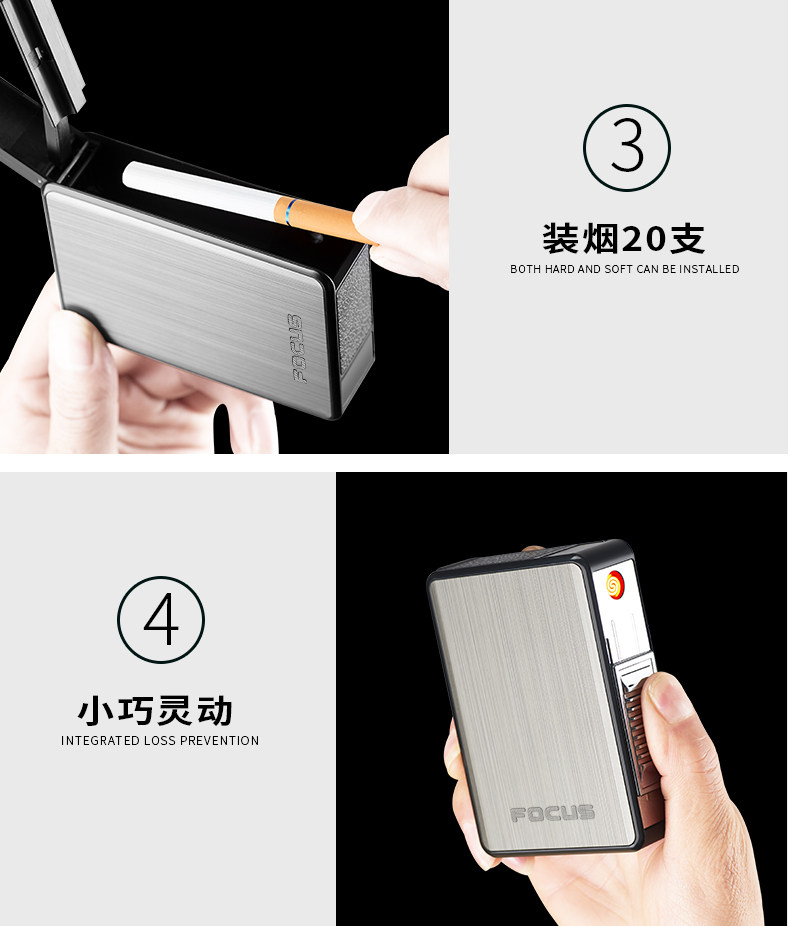 FOCUS

③

装烟20支

BOTH HARD AND SOFT CAN BE INSTALLED

④

小巧灵动

INTEGRATED LOSS PREVENTION

FOCUS