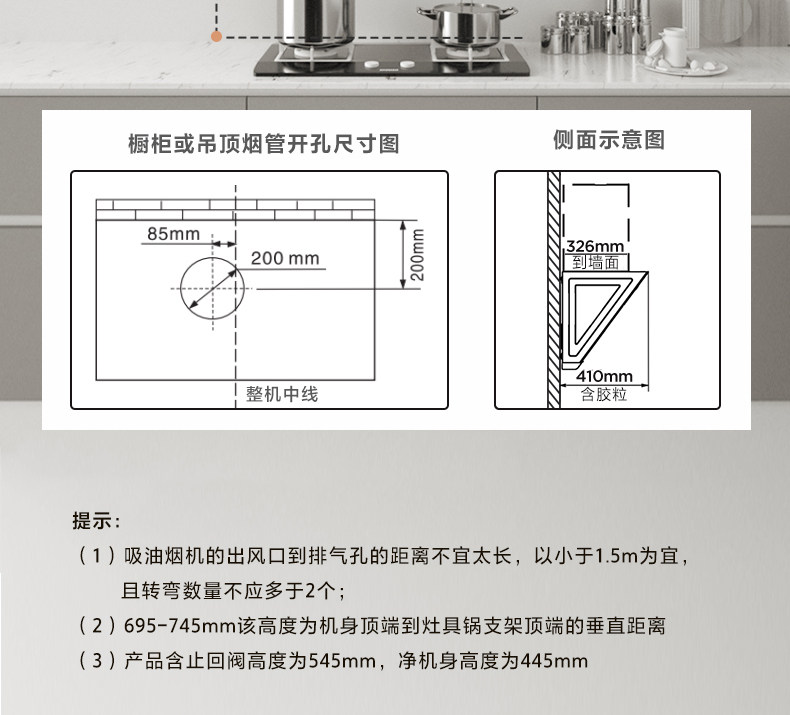 橱柜或吊顶烟管开孔尺寸图

85mm

200 mm

200mm

整机中线

侧面示意图

326mm
到墙面

410mm
含胶粒

提示：

（1）吸油烟机的出风口到排气孔的距离不宜太长，以小于1.5m为宜，且转弯数量不应多于2个；

（2）695-745mm该高度为机身顶端到灶具锅支架顶端的垂直距离

（3）产品含止回阀高度为545mm，净机身高度为445mm