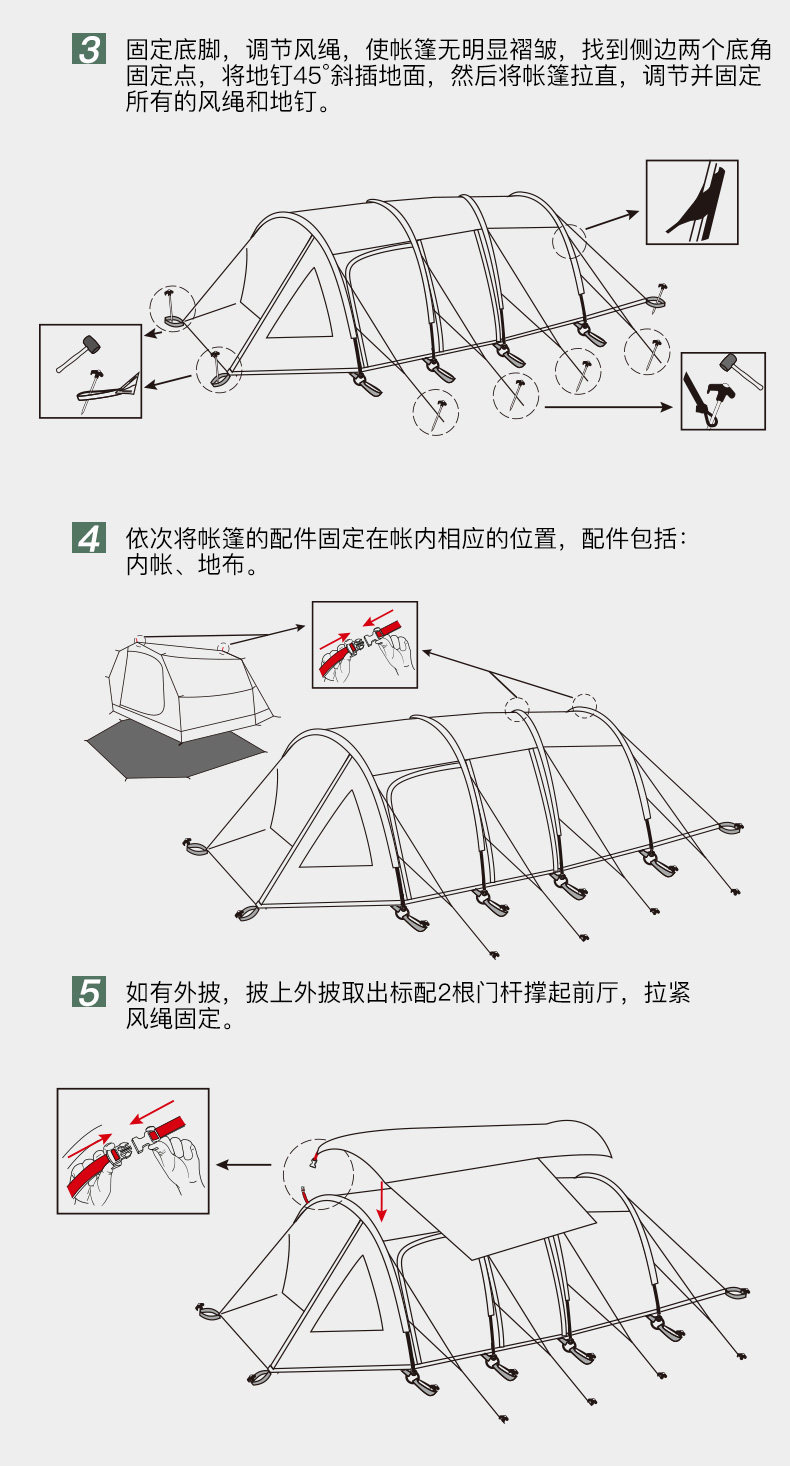 3 固定底脚，调节风绳，使帐篷无明显褶皱，找到侧边两个底角固定点，将地钉45°斜插地面，然后将帐篷拉直，调节并固定所有的风绳和地钉。

4 依次将帐篷的配件固定在帐内相应的位置，配件包括：内帐、地布。

5 如有外披，披上外披取出标配2根门杆撑起前厅，拉紧风绳固定。