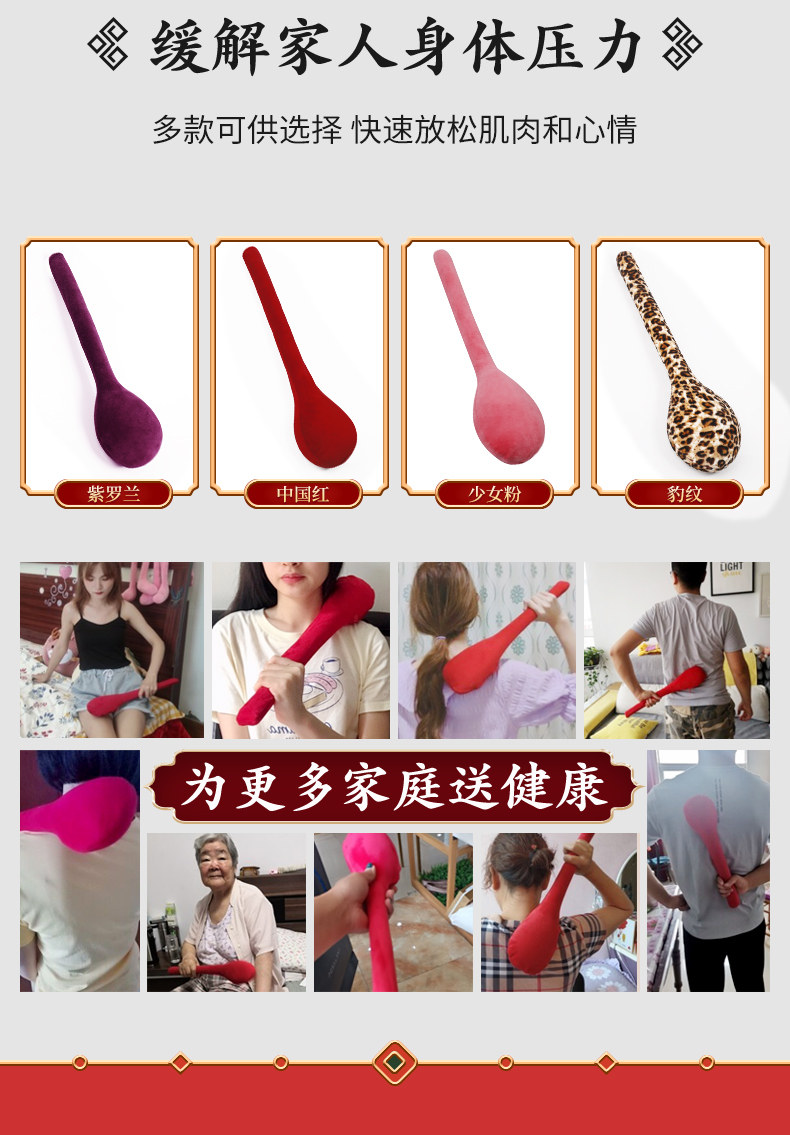 缓解家人身体压力

多款可供选择 快速放松肌肉和心情

紫罗兰

中国红

少女粉

豹纹

EIGHT

为更多家庭送健康