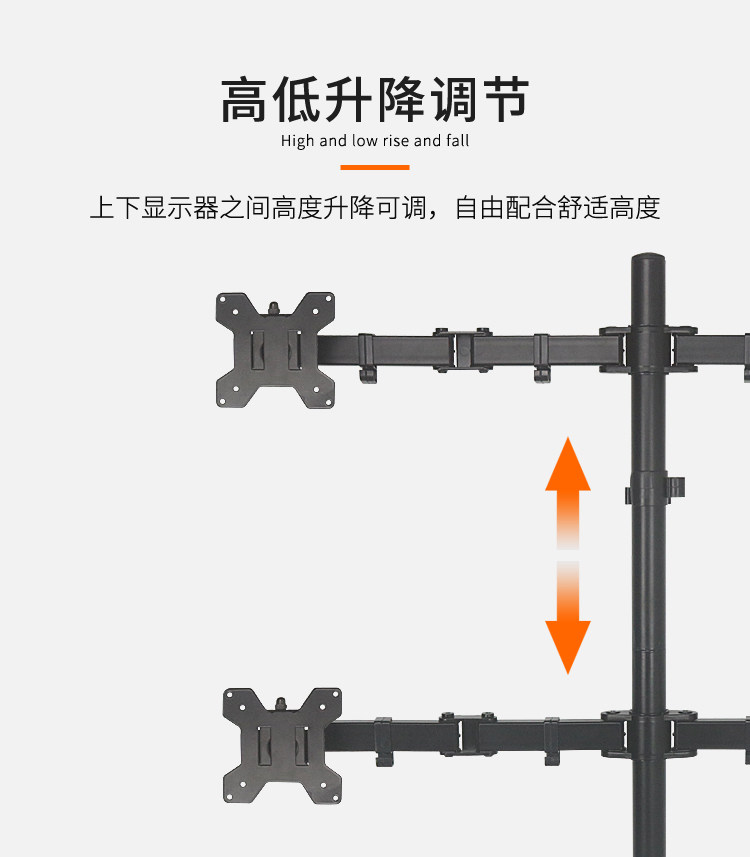 高低升降调节

High and low rise and fall

上下显示器之间高度升降可调，自由配合舒适高度