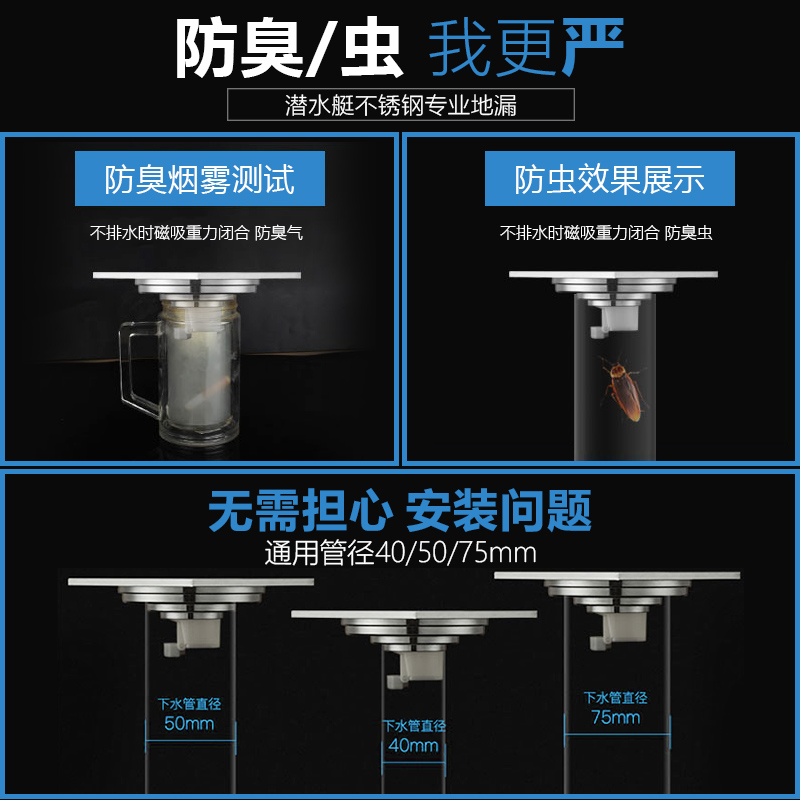 防臭/虫 我更严

潜水艇不锈钢专业地漏

防臭烟雾测试

不排水时磁吸重力闭合 防臭气

防虫效果展示

不排水时磁吸重力闭合 防臭虫

无需担心 安装问题

通用管径40/50/75mm

下水管直径
50mm

下水管直径
40mm

下水管直径
75mm