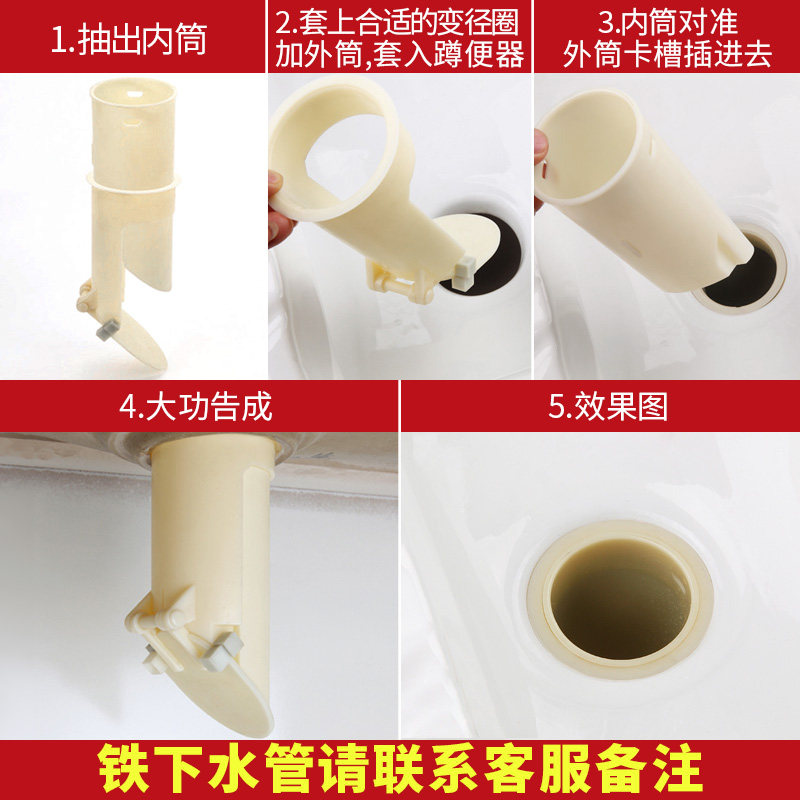 1.抽出内筒

2.套上合适的变径圈加外筒,套入蹲便器

3.内筒对准外筒卡槽插进去

4.大功告成

5.效果图

铁下水管请联系客服备注