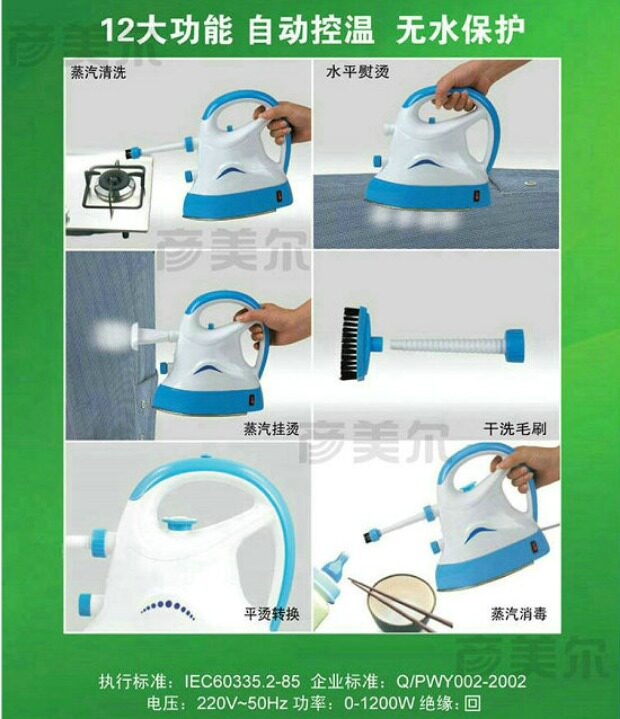 12大功能 自动控温 无水保护

彦美尔

蒸汽清洗

水平熨烫

彦美尔

蒸汽挂烫

干洗毛刷

彦美尔

平烫转换

蒸汽消毒

彦美尔

执行标准：IEC60335.2-85 企业标准：Q/PWY002-2002
电压：220V~50Hz 功率：0-1200W 绝缘：回