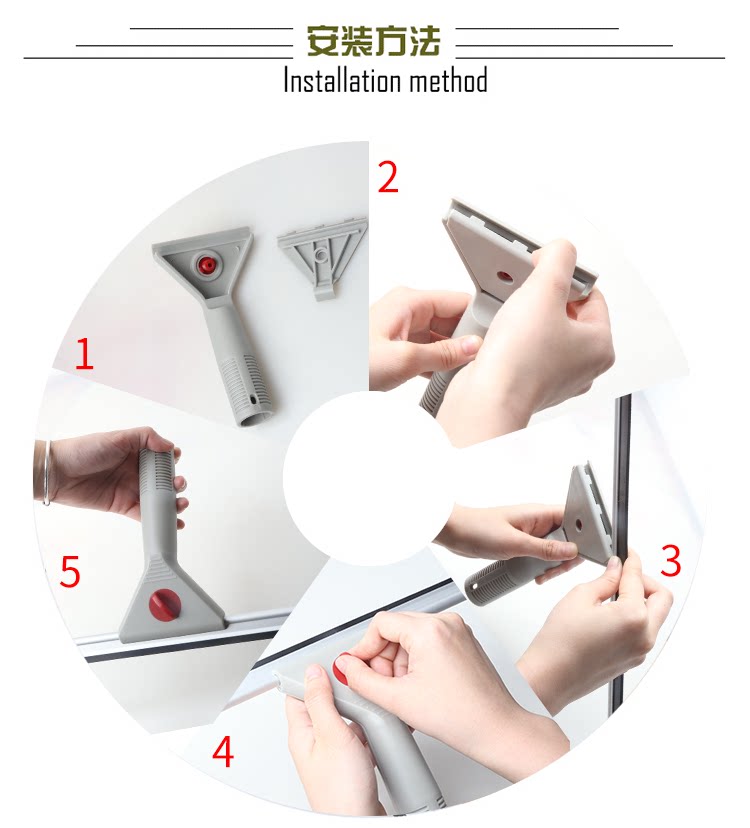 安装方法
Installation method

1

2

3

4

5