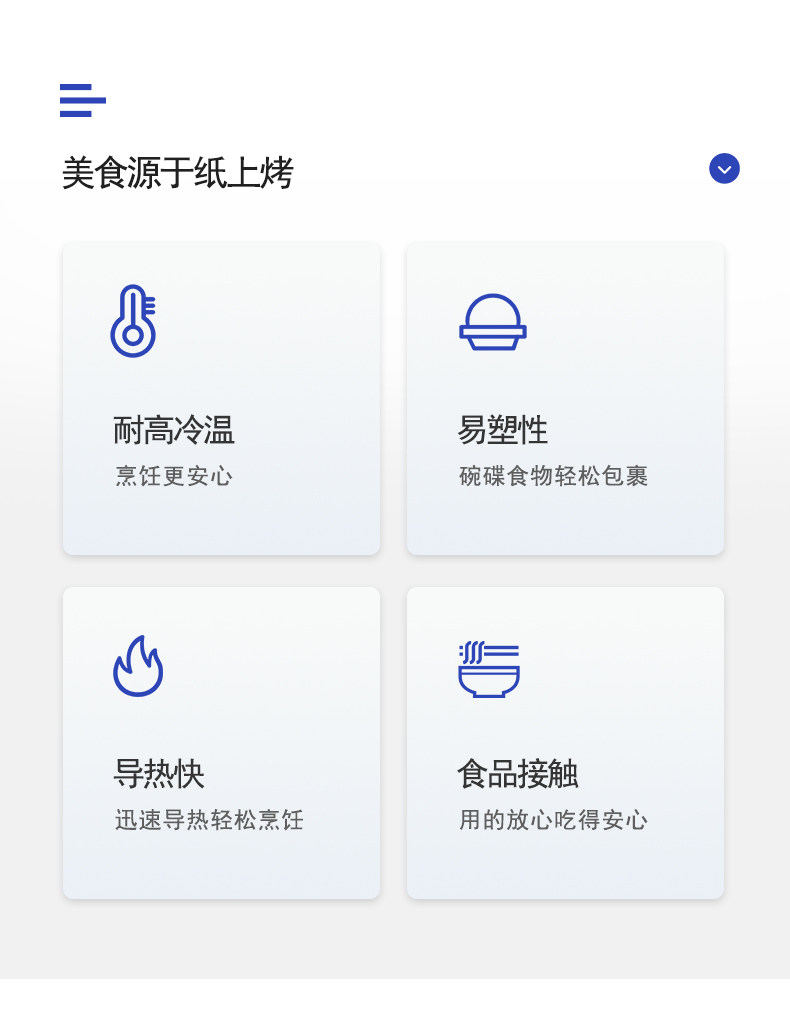 美食源于纸上烤

耐高冷温
烹饪更安心

易塑性
碗碟食物轻松包裹

导热快
迅速导热轻松烹饪

食品接触
用的放心吃得安心