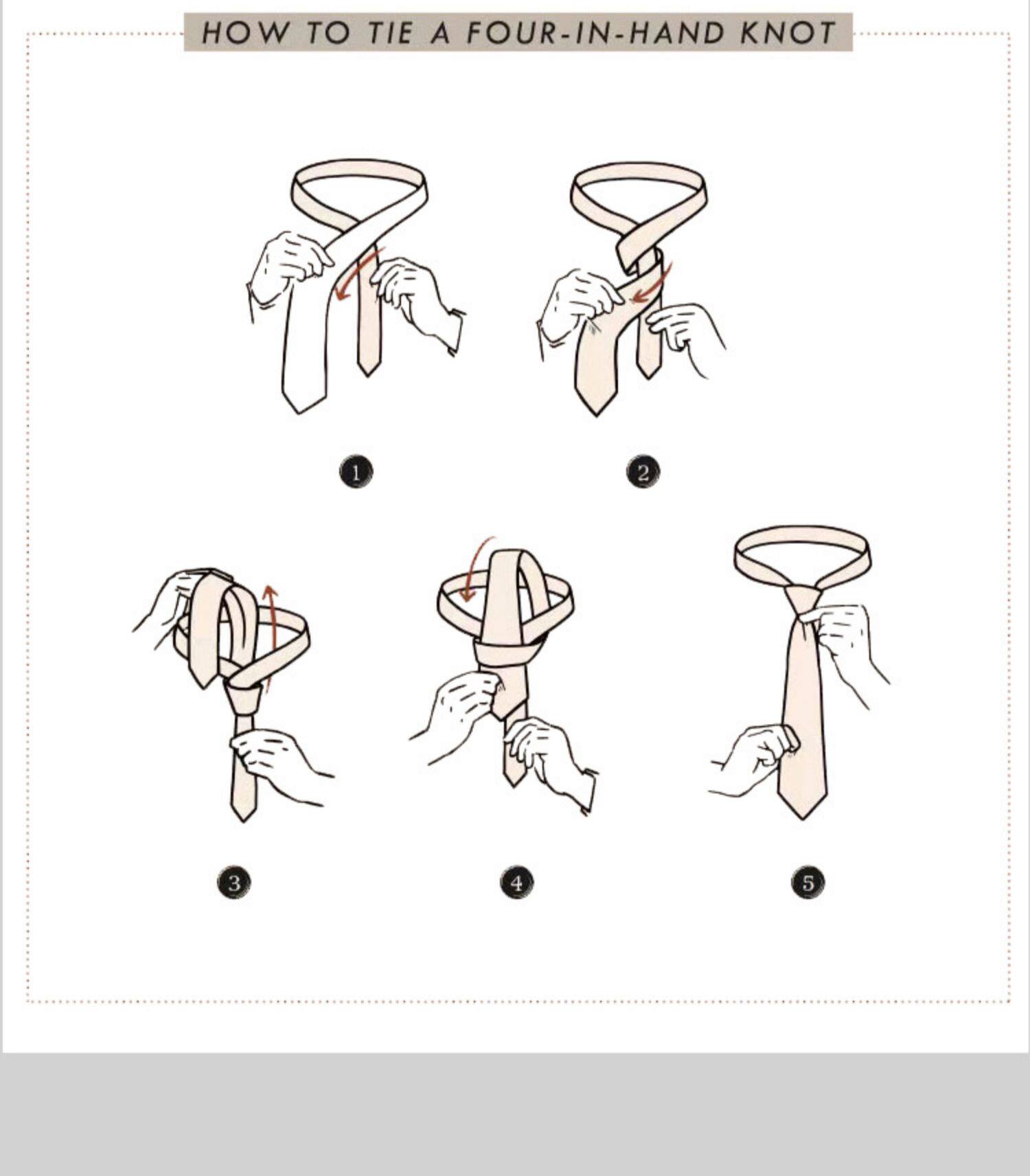 HOW TO TIE A FOUR-IN-HAND KNOT

1

2

3

4

5