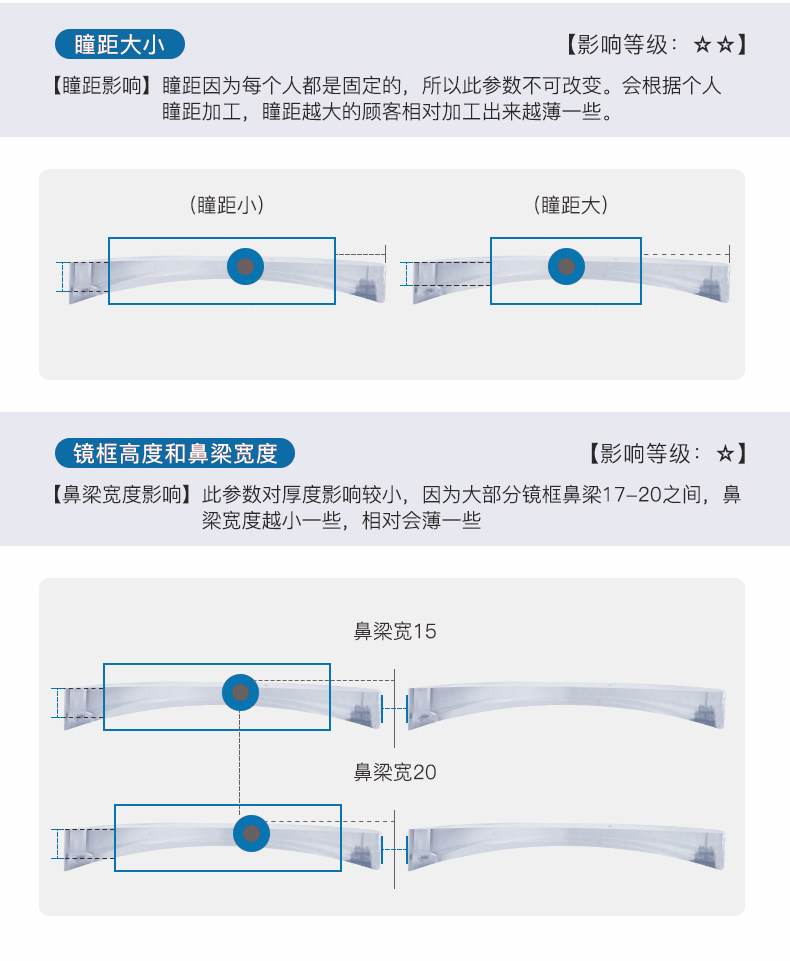 瞳距大小

【影响等级：☆☆】

【瞳距影响】瞳距因为每个人都是固定的，所以此参数不可改变。会根据个人瞳距加工，瞳距越大的顾客相对加工出来越薄一些。

（瞳距小）

（瞳距大）

镜框高度和鼻梁宽度

【影响等级：☆】

【鼻梁宽度影响】此参数对厚度影响较小，因为大部分镜框鼻梁17-20之间，鼻梁宽度越小一些，相对会薄一些

鼻梁宽15

鼻梁宽20