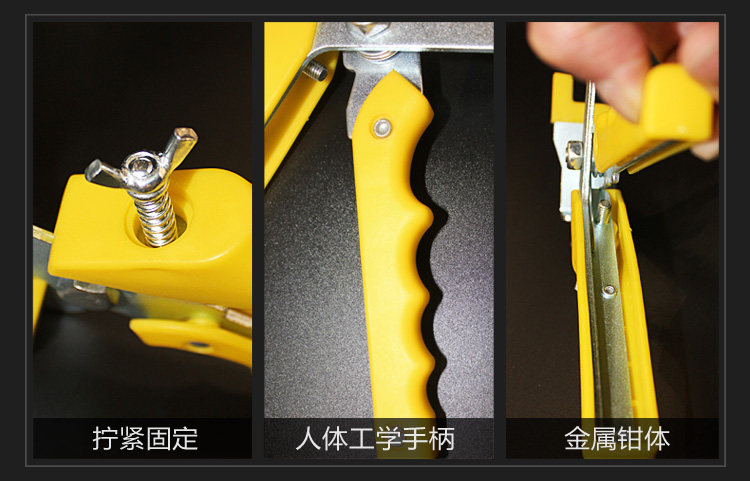 拧紧固定

人体工学手柄

金属钳体