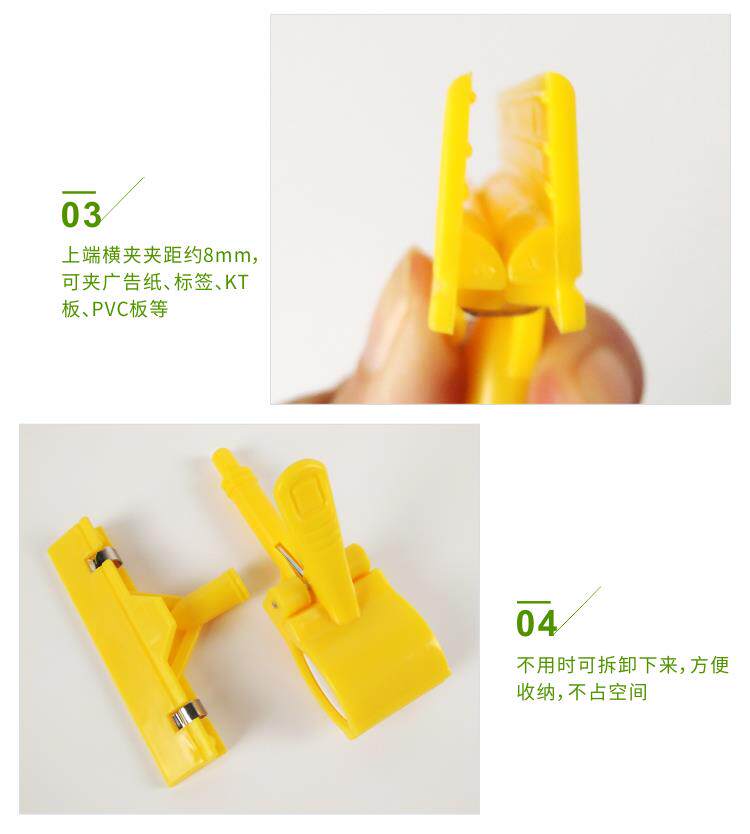 03

上端横夹夹距约8mm，可夹广告纸、标签、KT板、PVC板等

04

不用时可拆卸下来，方便收纳，不占空间