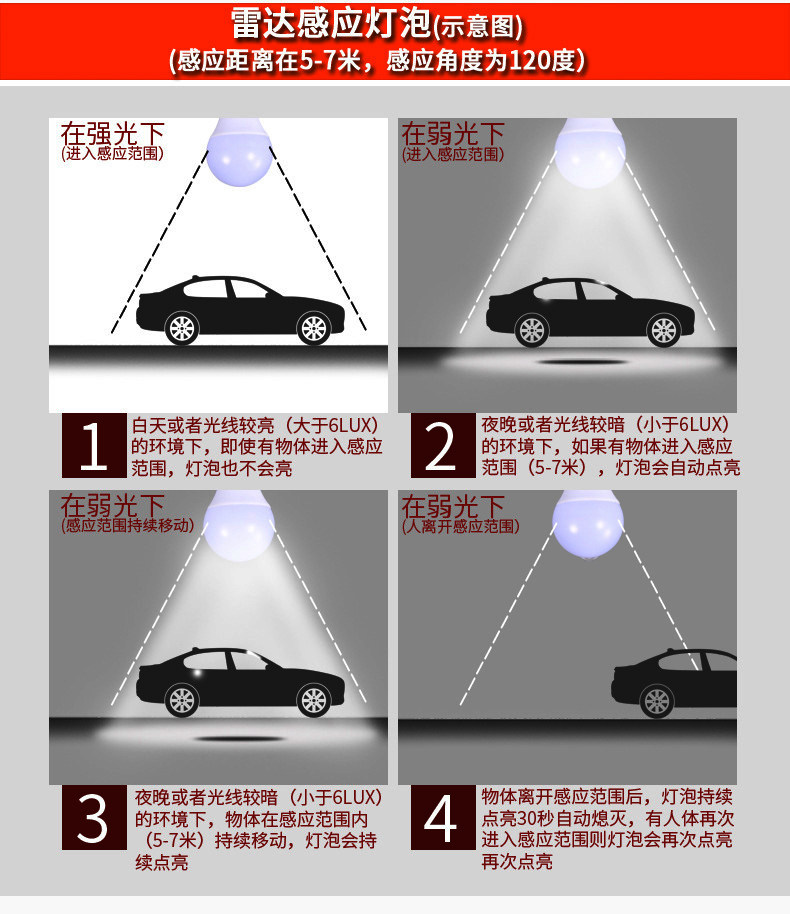 雷达感应灯泡(示意图)
(感应距离在5-7米，感应角度为120度)

在强光下
(进入感应范围)

1
白天或者光线较亮（大于6LUX）的环境下，即使有物体进入感应范围，灯泡也不会亮

在弱光下
(进入感应范围)

2
夜晚或者光线较暗（小于6LUX）的环境下，如果有物体进入感应范围（5-7米），灯泡会自动点亮

在弱光下
(感应范围持续移动)

3
夜晚或者光线较暗（小于6LUX）的环境下，物体在感应范围内（5-7米）持续移动，灯泡会持续点亮

在弱光下
(人离开感应范围)

4
物体离开感应范围后，灯泡持续点亮30秒自动熄灭，有人体再次进入感应范围则灯泡会再次点亮再次点亮