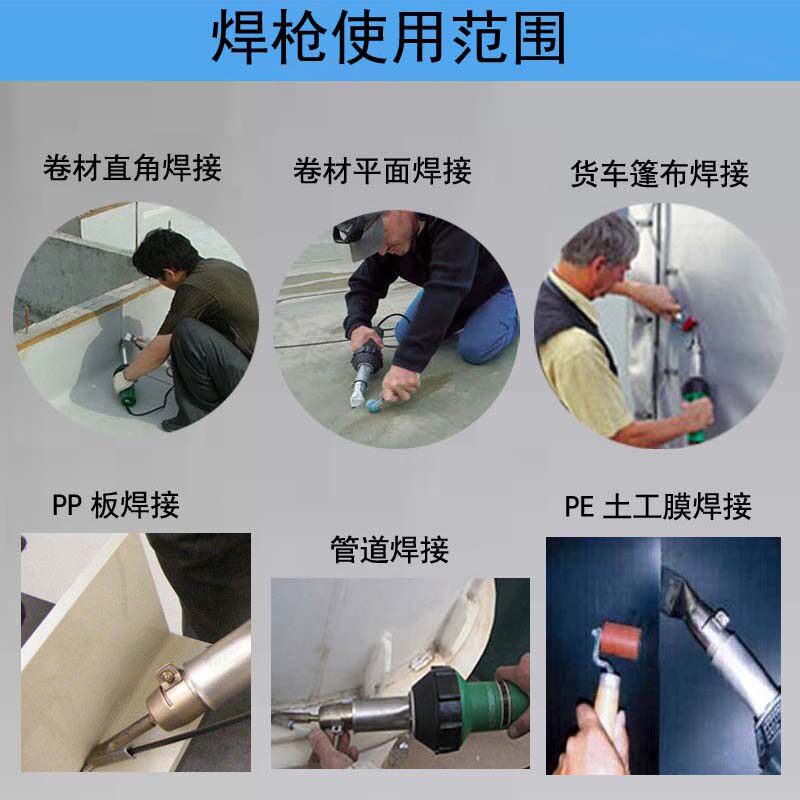 焊枪使用范围

卷材直角焊接

卷材平面焊接

货车篷布焊接

PP 板焊接

管道焊接

PE 土工膜焊接