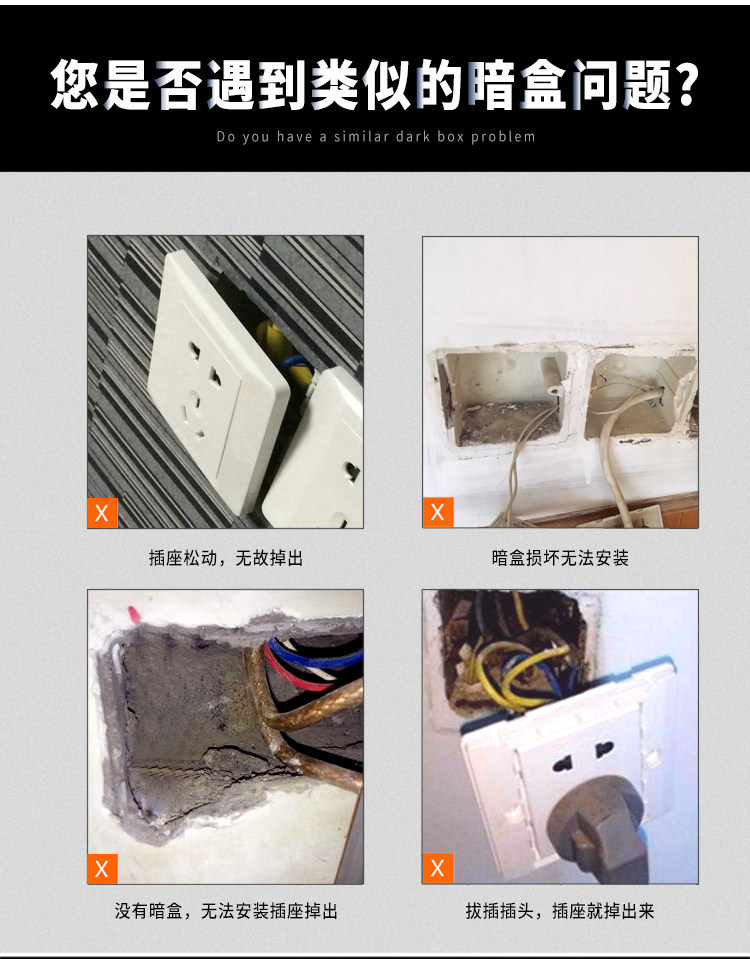 您是否遇到类似的暗盒问题?

Do you have a similar dark box problem

X

插座松动，无故掉出

X

暗盒损坏无法安装

X

没有暗盒，无法安装插座掉出

X

拔插插头，插座就掉出来