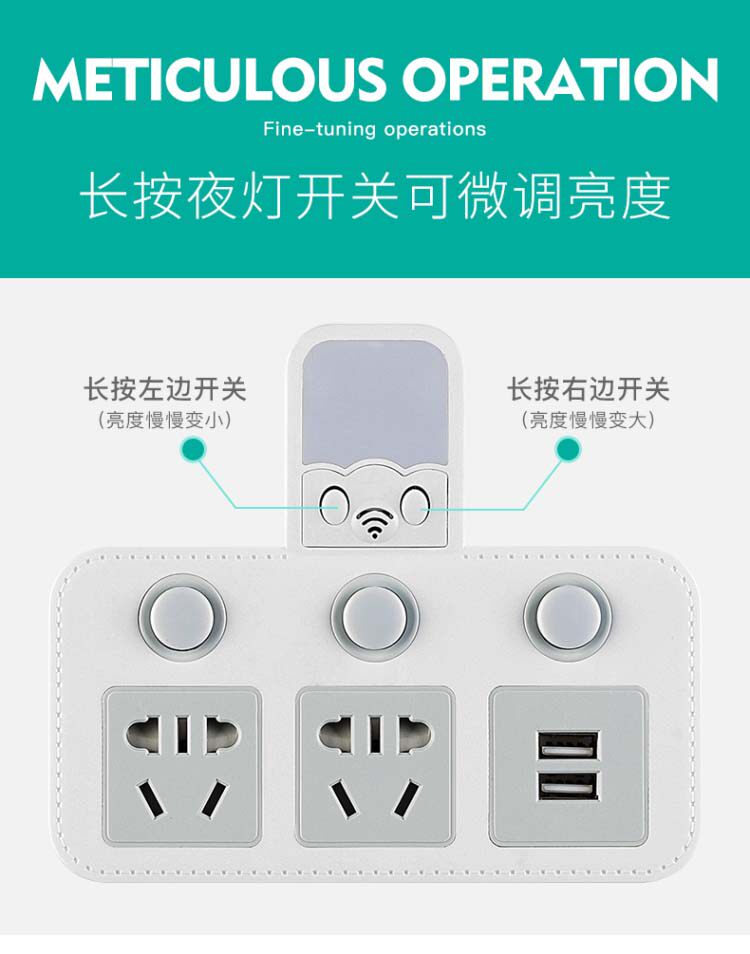 METICULOUS OPERATION

Fine-tuning operations

长按夜灯开关可微调亮度

长按左边开关
（亮度慢慢变小）

长按右边开关
（亮度慢慢变大）