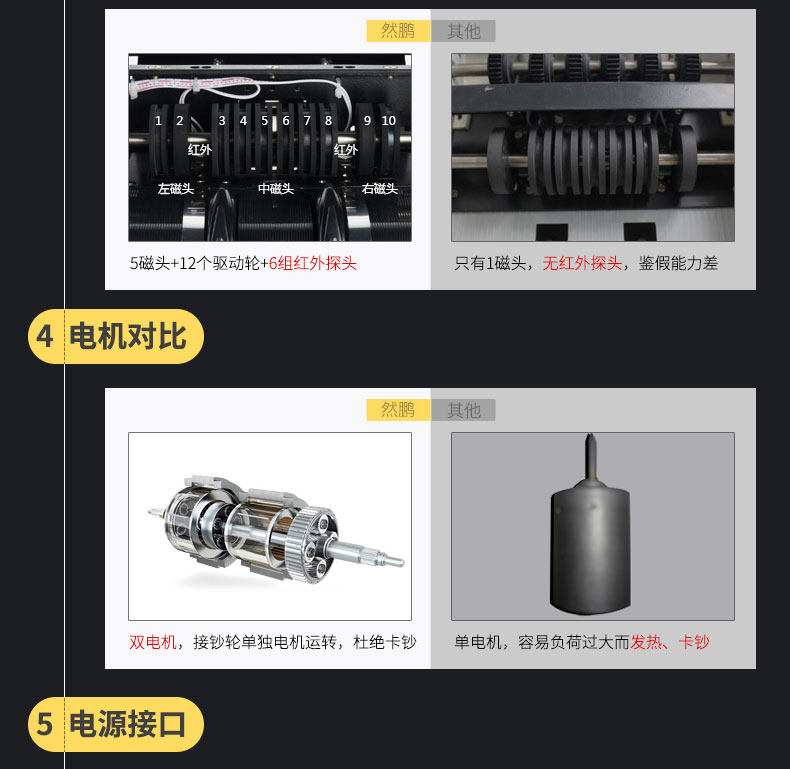 然鹏 其他

1 2 3 4 5 6 7 8 9 10
红外 红外
左磁头 中磁头 右磁头

5磁头+12个驱动轮+6组红外探头

只有1磁头，无红外探头，鉴假能力差

4 电机对比

然鹏 其他

双电机，接钞轮单独电机运转，杜绝卡钞

单电机，容易负荷过大而发热、卡钞

5 电源接口