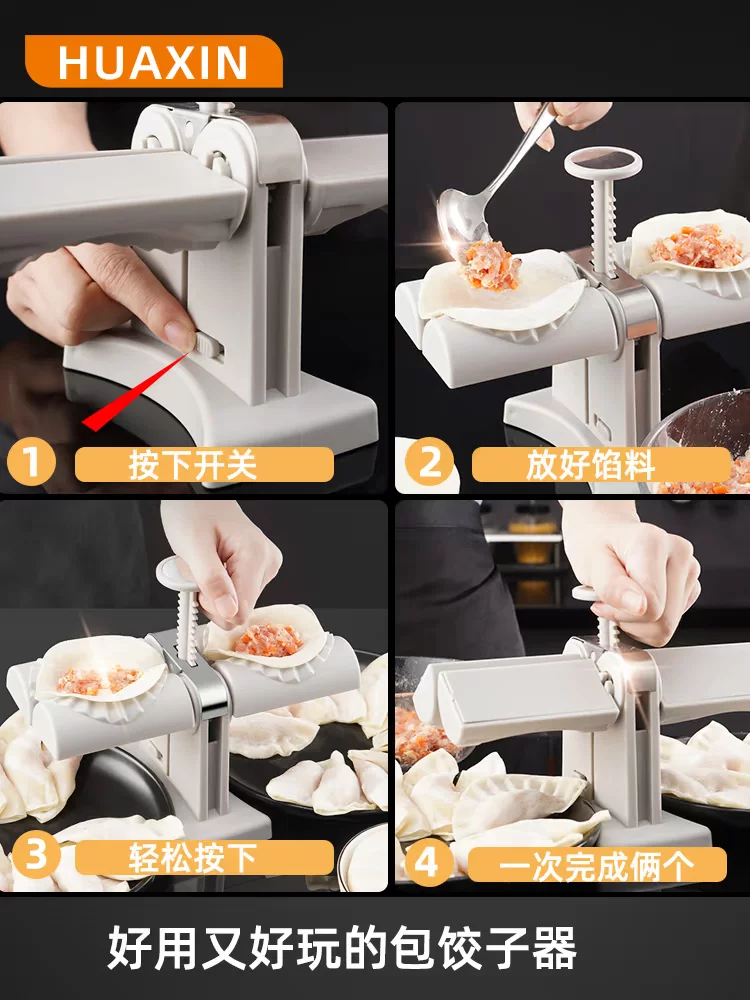 HUAXIN

1 按下开关

2 放好馅料

3 轻松按下

4 一次完成俩个

好用又好玩的包饺子器