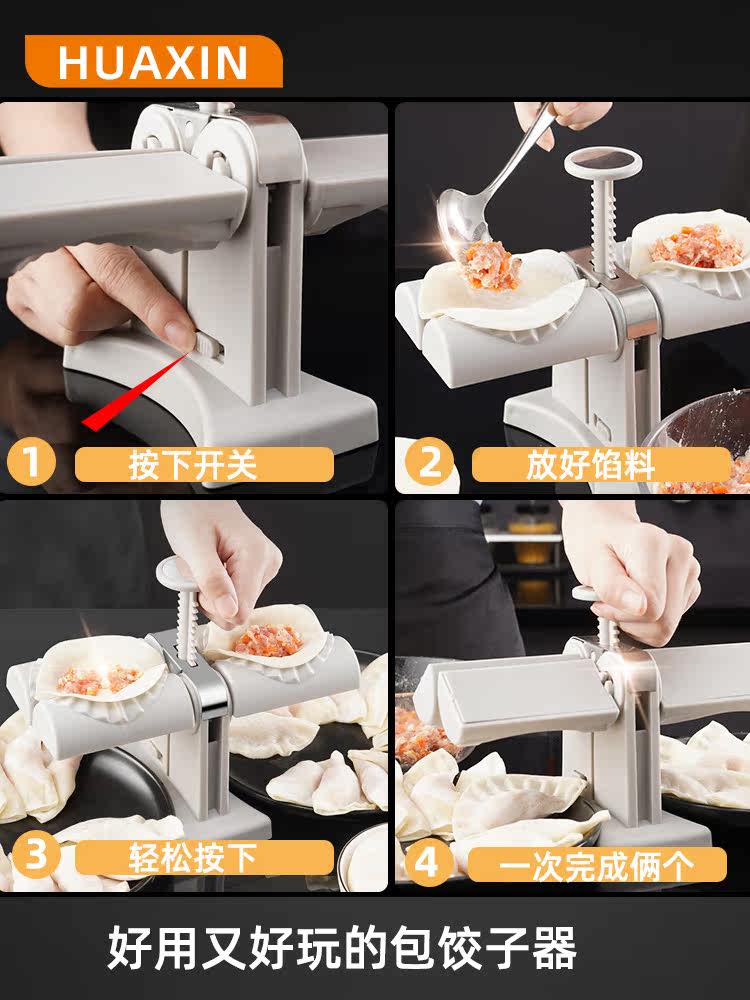 HUAXIN

1 按下开关

2 放好馅料

3 轻松按下

4 一次完成俩个

好用又好玩的包饺子器