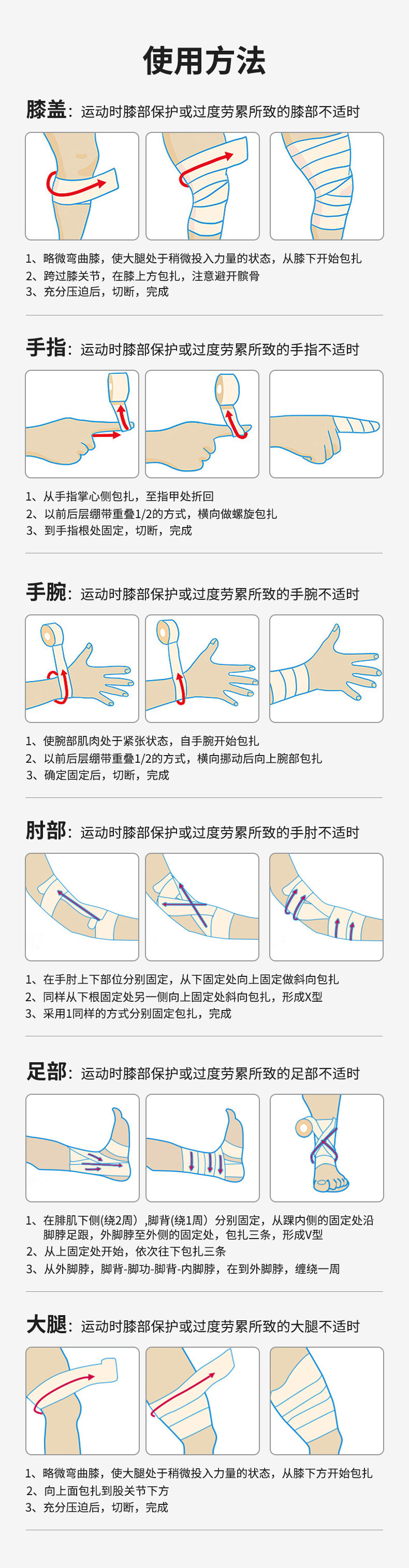 使用方法

膝盖：运动时膝部保护或过度劳累所致的膝部不适时

1、略微弯曲膝，使大腿处于稍微投入力量的状态，从膝下开始包扎
2、跨过膝关节，在膝上方包扎，注意避开髌骨
3、充分压迫后，切断，完成

手指：运动时膝部保护或过度劳累所致的手指不适时

1、从手指掌心侧包扎，至指甲处折回
2、以前后层绷带重叠1/2的方式，横向做螺旋包扎
3、到手指根处固定，切断，完成

手腕：运动时膝部保护或过度劳累所致的手腕不适时

1、使腕部肌肉处于紧张状态，自手腕开始包扎
2、以前后层绷带重叠1/2的方式，横向挪动后向上腕部包扎
3、确定固定后，切断，完成

肘部：运动时膝部保护或过度劳累所致的手肘不适时

1、在手肘上下部位分别固定，从下固定处向上固定做斜向包扎
2、同样从下根固定处另一侧向上固定处斜向包扎，形成X型
3、采用1同样的方式分别固定包扎，完成

足部：运动时膝部保护或过度劳累所致的足部不适时

1、在腓肌下侧(绕2周），脚背(绕1周）分别固定，从踝内侧的固定处沿脚脖足跟，外脚脖至外侧的固定处，包扎三条，形成V型
2、从上固定处开始，依次往下包扎三条
3、从外脚脖，脚背-脚功-脚背-内脚脖，在到外脚脖，缠绕一周

大腿：运动时膝部保护或过度劳累所致的大腿不适时

1、略微弯曲膝，使大腿处于稍微投入力量的状态，从膝下方开始包扎
2、向上面包扎到股关节下方
3、充分压迫后，切断，完成