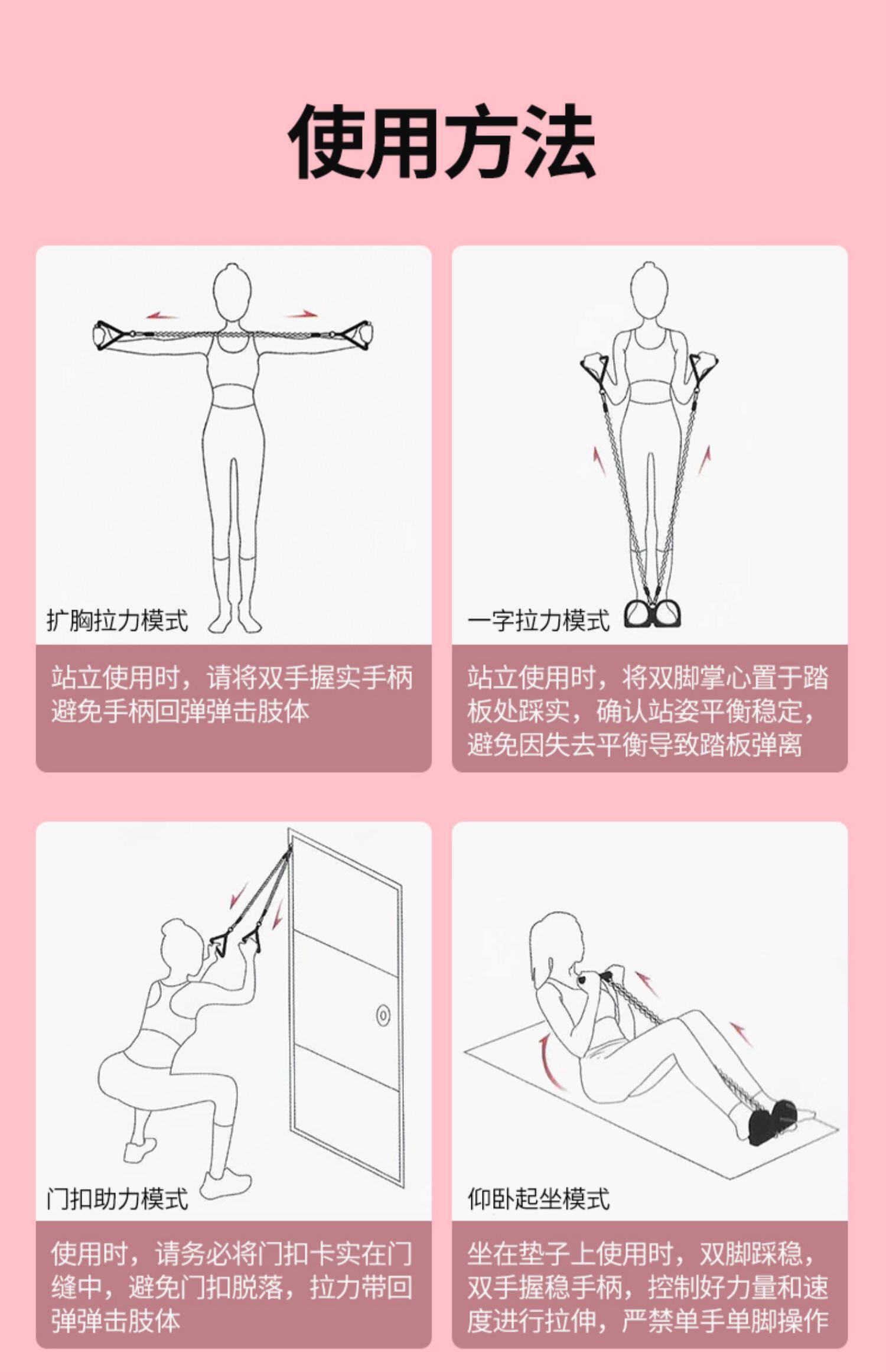 使用方法

扩胸拉力模式

站立使用时，请将双手握实手柄避免手柄回弹弹击肢体

一字拉力模式

站立使用时，将双脚掌心置于踏板处踩实，确认站姿平衡稳定，避免因失去平衡导致踏板弹离

门扣助力模式

使用时，请务必将门扣卡实在门缝中，避免门扣脱落，拉力带回弹弹击肢体

仰卧起坐模式

坐在垫子上使用时，双脚踩稳，双手握稳手柄，控制好力量和速度进行拉伸，严禁单手单脚操作