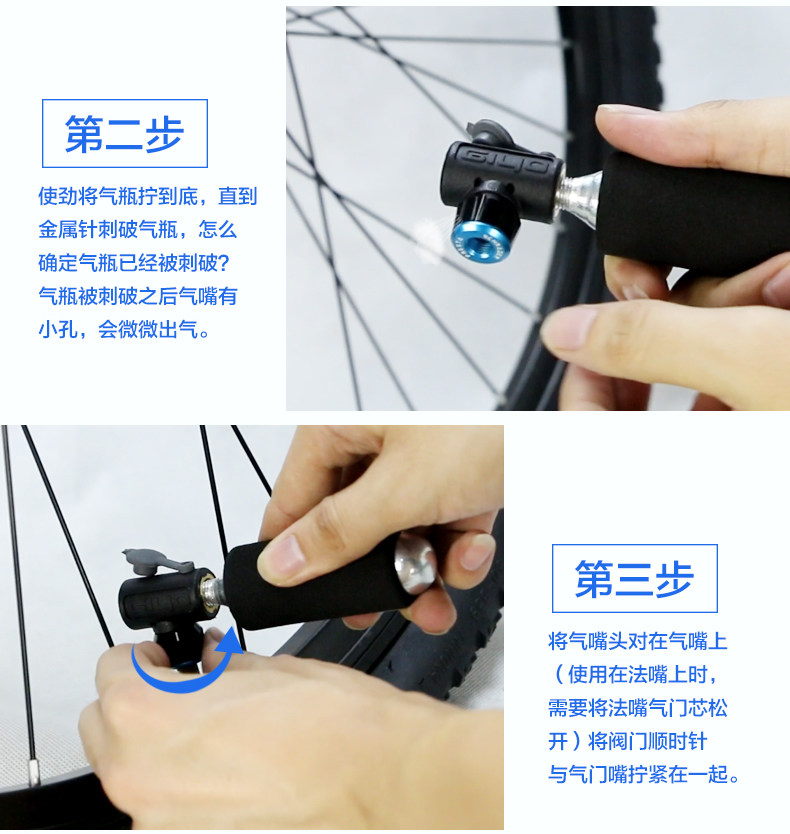 第二步

使劲将气瓶拧到底，直到金属针刺破气瓶，怎么确定气瓶已经被刺破？气瓶被刺破之后气嘴有小孔，会微微出气。

GIYO

第三步

将气嘴头对在气嘴上（使用在法嘴上时，需要将法嘴气门芯松开）将阀门顺时针与气门嘴拧紧在一起。