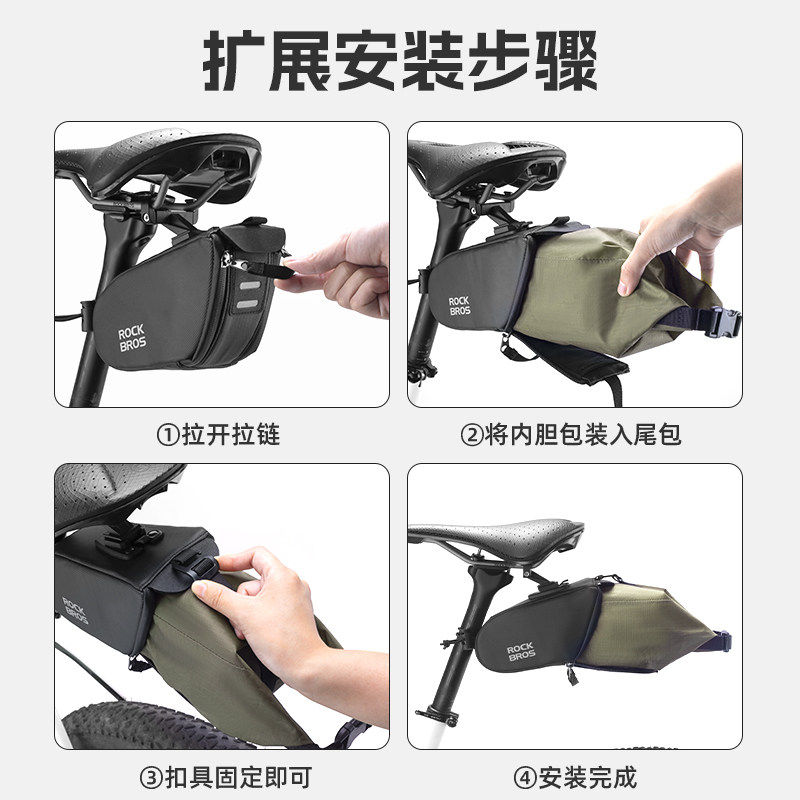 扩展安装步骤

ROCK BROS

①拉开拉链

ROCK BROS

②将内胆包装入尾包

ROCK BROS

③扣具固定即可

ROCK BROS

④安装完成