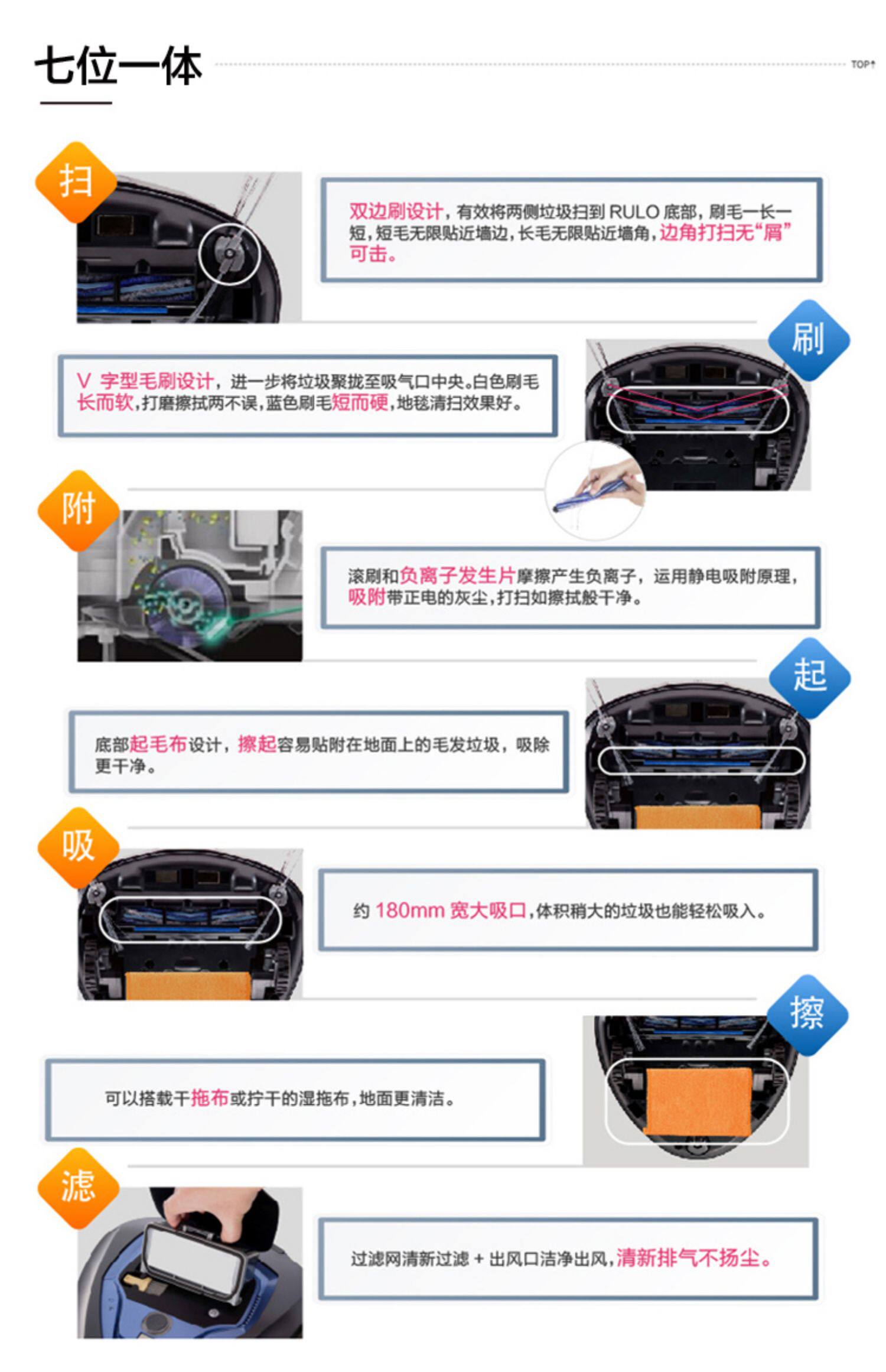 七位一体

TOP↑

扫

双边刷设计，有效将两侧垃圾扫到 RULO 底部，刷毛一长一短，短毛无限贴近墙边，长毛无限贴近墙角，边角打扫无“屑”可击。

刷

V 字型毛刷设计，进一步将垃圾聚拢至吸气口中央。白色刷毛长而软，打磨擦拭两不误，蓝色刷毛短而硬，地毯清扫效果好。

附

滚刷和负离子发生片摩擦产生负离子，运用静电吸附原理，吸附带正电的灰尘，打扫如擦拭般干净。

起

底部起毛布设计，擦起容易贴附在地面上的毛发垃圾，吸除更干净。

吸

约 180mm 宽大吸口，体积稍大的垃圾也能轻松吸入。

擦

可以搭载干拖布或拧干的湿拖布，地面更清洁。

滤

过滤网清新过滤 + 出风口洁净出风，清新排气不扬尘。