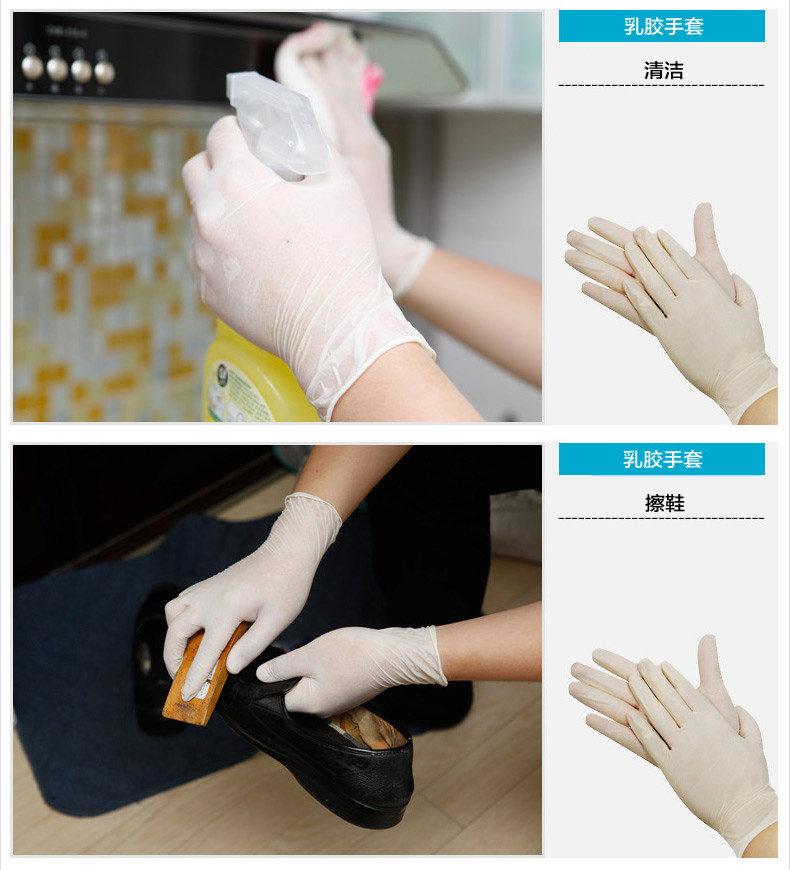 乳胶手套

清洁

乳胶手套

擦鞋