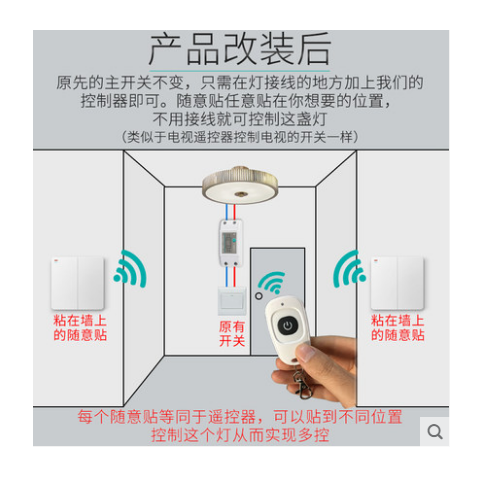 产品改装后

原先的主开关不变，只需在灯接线的地方加上我们的控制器即可。随意贴任意贴在你想要的位置，不用接线就可控制这盏灯

（类似于电视遥控器控制电视的开关一样）

粘在墙上的随意贴

原有开关

粘在墙上的随意贴

每个随意贴等同于遥控器，可以贴到不同位置控制这个灯从而实现多控