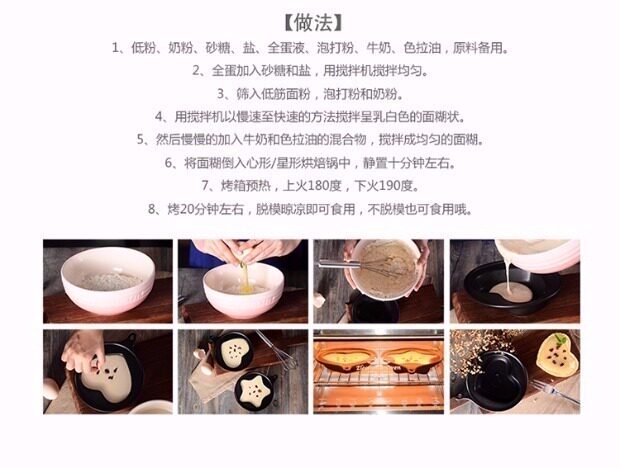 【做法】

1、低粉、奶粉、砂糖、盐、全蛋液、泡打粉、牛奶、色拉油，原料备用。

2、全蛋加入砂糖和盐，用搅拌机搅拌均匀。

3、筛入低筋面粉，泡打粉和奶粉。

4、用搅拌机以慢速至快速的方法搅拌呈乳白色的面糊状。

5、然后慢慢的加入牛奶和色拉油的混合物，搅拌成均匀的面糊。

6、将面糊倒入心形/星形烘焙锅中，静置十分钟左右。

7、烤箱预热，上火180度，下火190度。

8、烤20分钟左右，脱模晾凉即可食用，不脱模也可食用哦。