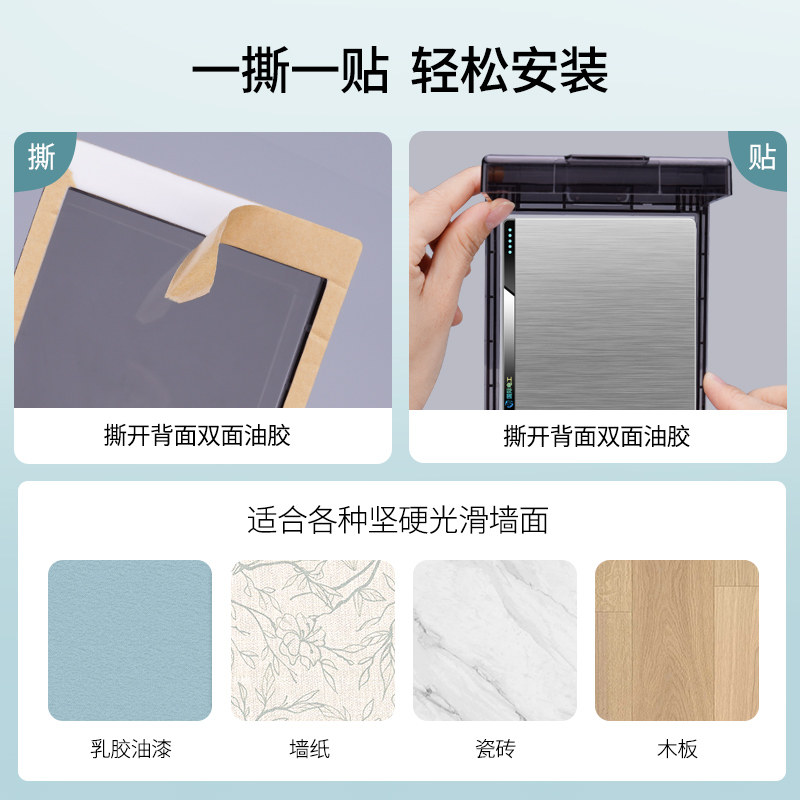 一撕一贴 轻松安装

撕

撕开背面双面油胶

贴

撕开背面双面油胶

适合各种坚硬光滑墙面

乳胶油漆

墙纸

瓷砖

木板