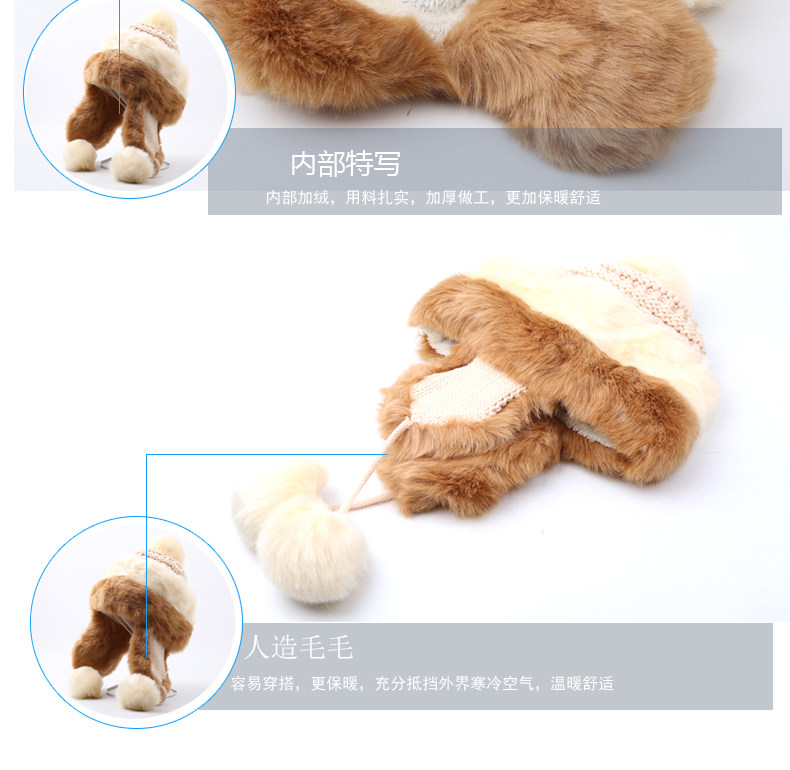 内部特写
内部加绒，用料扎实，加厚做工，更加保暖舒适

人造毛毛
容易穿搭，更保暖，充分抵挡外界寒冷空气，温暖舒适