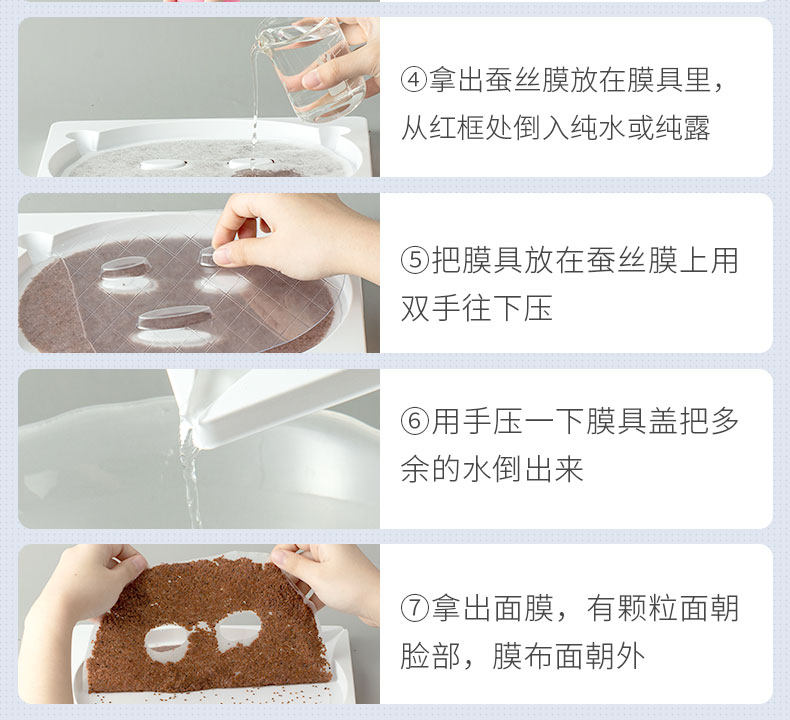 ④拿出蚕丝膜放在膜具里，从红框处倒入纯水或纯露

⑤把膜具放在蚕丝膜上用双手往下压

⑥用手压一下膜具盖把多余的水倒出来

⑦拿出面膜，有颗粒面朝脸部，膜布面朝外