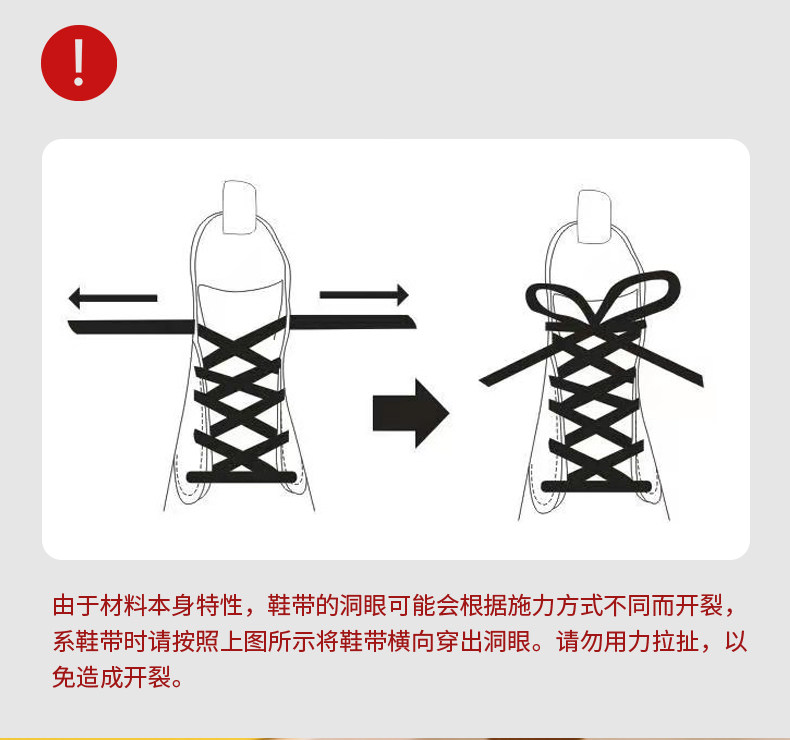 !

由于材料本身特性，鞋带的洞眼可能会根据施力方式不同而开裂，系鞋带时请按照上图所示将鞋带横向穿出洞眼。请勿用力拉扯，以免造成开裂。