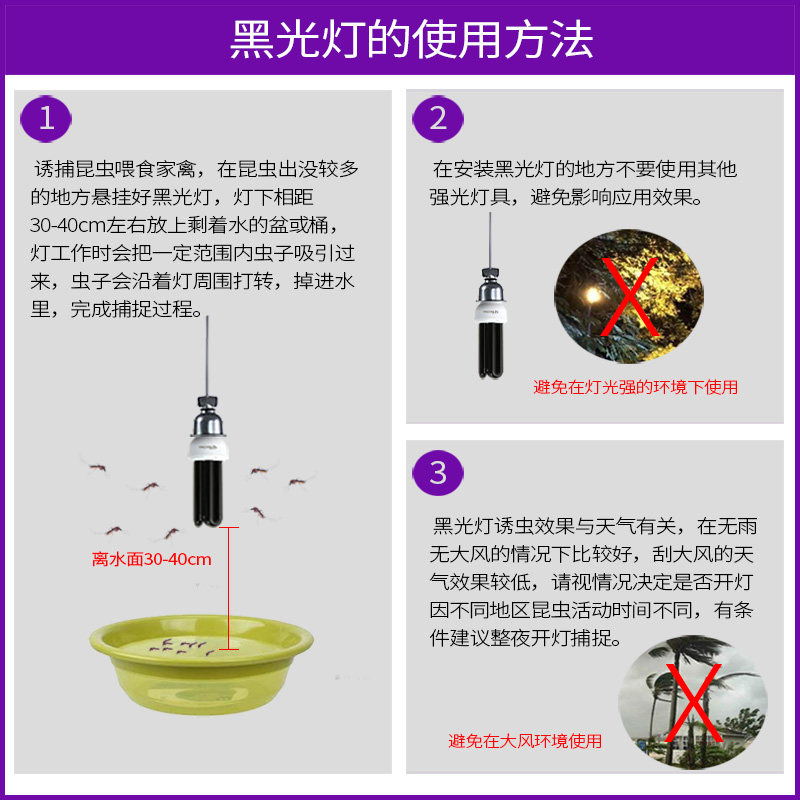 黑光灯的使用方法

1

诱捕昆虫喂食家禽，在昆虫出没较多的地方悬挂好黑光灯，灯下相距30-40cm左右放上剩着水的盆或桶，灯工作时会把一定范围内虫子吸引过来，虫子会沿着灯周围打转，掉进水里，完成捕捉过程。

离水面30-40cm

2

在安装黑光灯的地方不要使用其他强光灯具，避免影响应用效果。

避免在灯光强的环境下使用

3

黑光灯诱虫效果与天气有关，在无雨无大风的情况下比较好，刮大风的天气效果较低，请视情况决定是否开灯因不同地区昆虫活动时间不同，有条件建议整夜开灯捕捉。

避免在大风环境使用