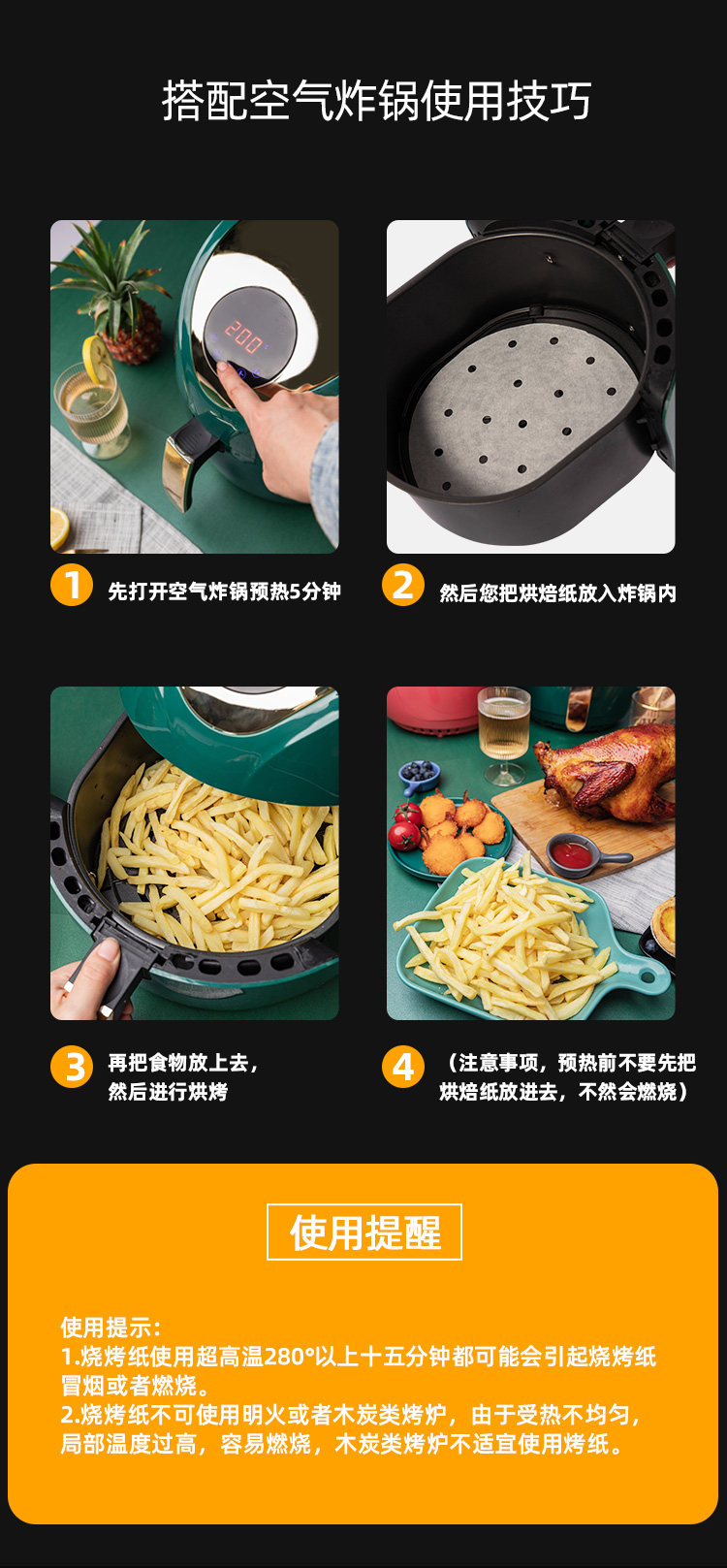 搭配空气炸锅使用技巧

200

1 先打开空气炸锅预热5分钟

2 然后您把烘焙纸放入炸锅内

3 再把食物放上去，然后进行烘烤

4 （注意事项，预热前不要先把烘焙纸放进去，不然会燃烧）

使用提醒

使用提示：
1.烧烤纸使用超高温280°以上十五分钟都可能会引起烧烤纸冒烟或者燃烧。
2.烧烤纸不可使用明火或者木炭类烤炉，由于受热不均匀，局部温度过高，容易燃烧，木炭类烤炉不适宜使用烤纸。