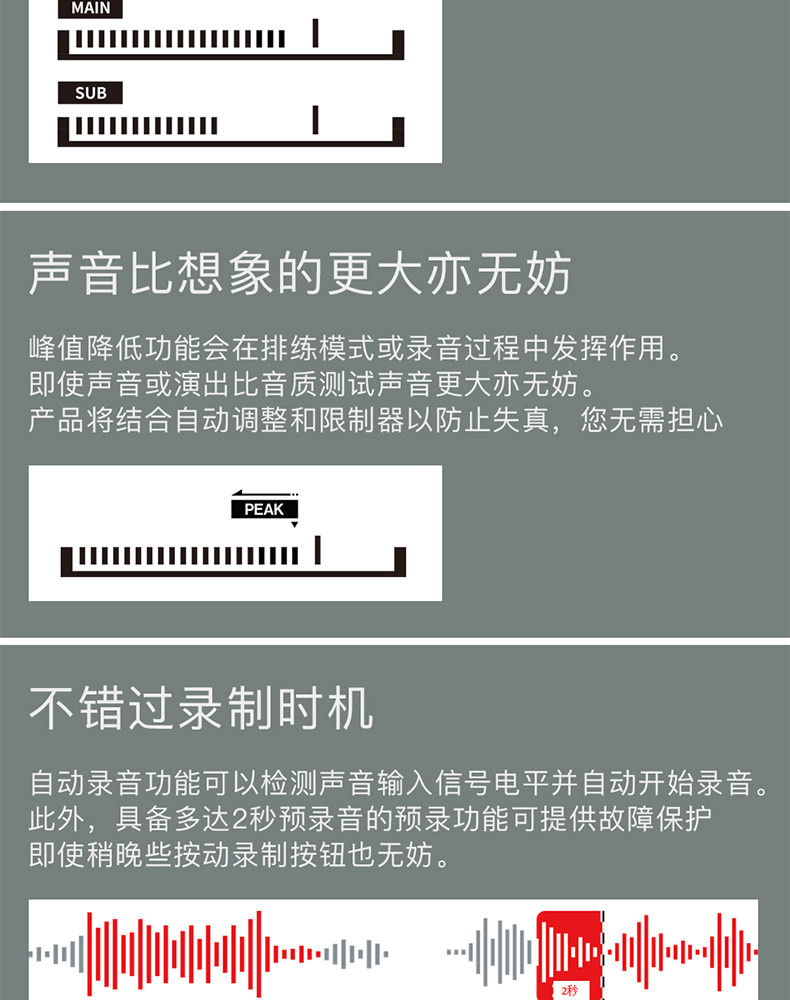 MAIN

SUB

声音比想象的更大亦无妨

峰值降低功能会在排练模式或录音过程中发挥作用。
即使声音或演出比音质测试声音更大亦无妨。
产品将结合自动调整和限制器以防止失真，您无需担心

PEAK

不错过录制时机

自动录音功能可以检测声音输入信号电平并自动开始录音。
此外，具备多达2秒预录音的预录功能可提供故障保护
即使稍晚些按动录制按钮也无妨。

2秒