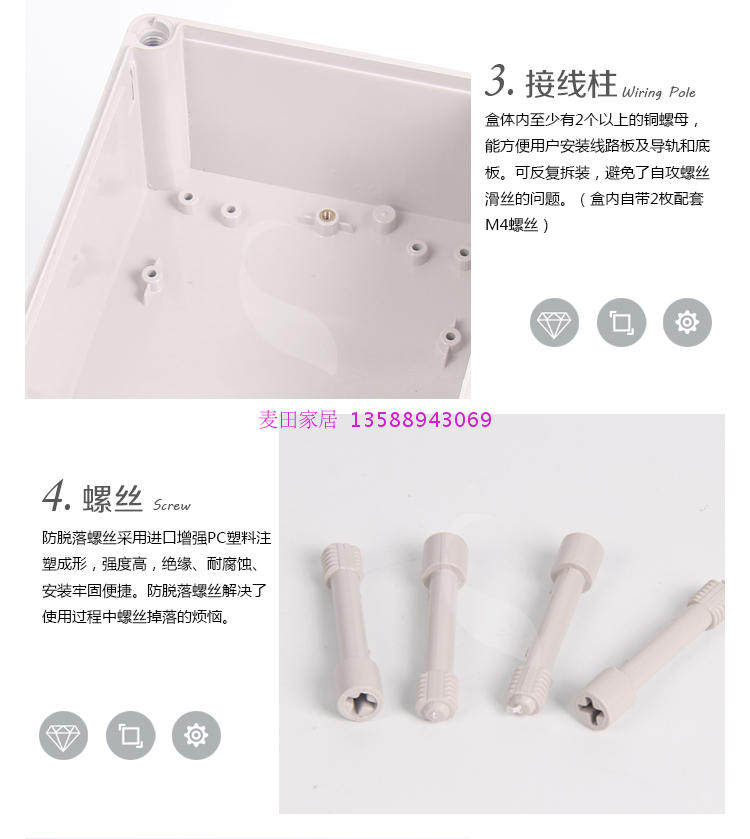 3. 接线柱 Wiring Pole

盒体内至少有2个以上的铜螺母，能方便用户安装线路板及导轨和底板。可反复拆装，避免了自攻螺丝滑丝的问题。（盒内自带2枚配套M4螺丝）

麦田家居 13588943069

4. 螺丝 Screw

防脱落螺丝采用进口增强PC塑料注塑成形，强度高，绝缘、耐腐蚀、安装牢固便捷。防脱落螺丝解决了使用过程中螺丝掉落的烦恼。