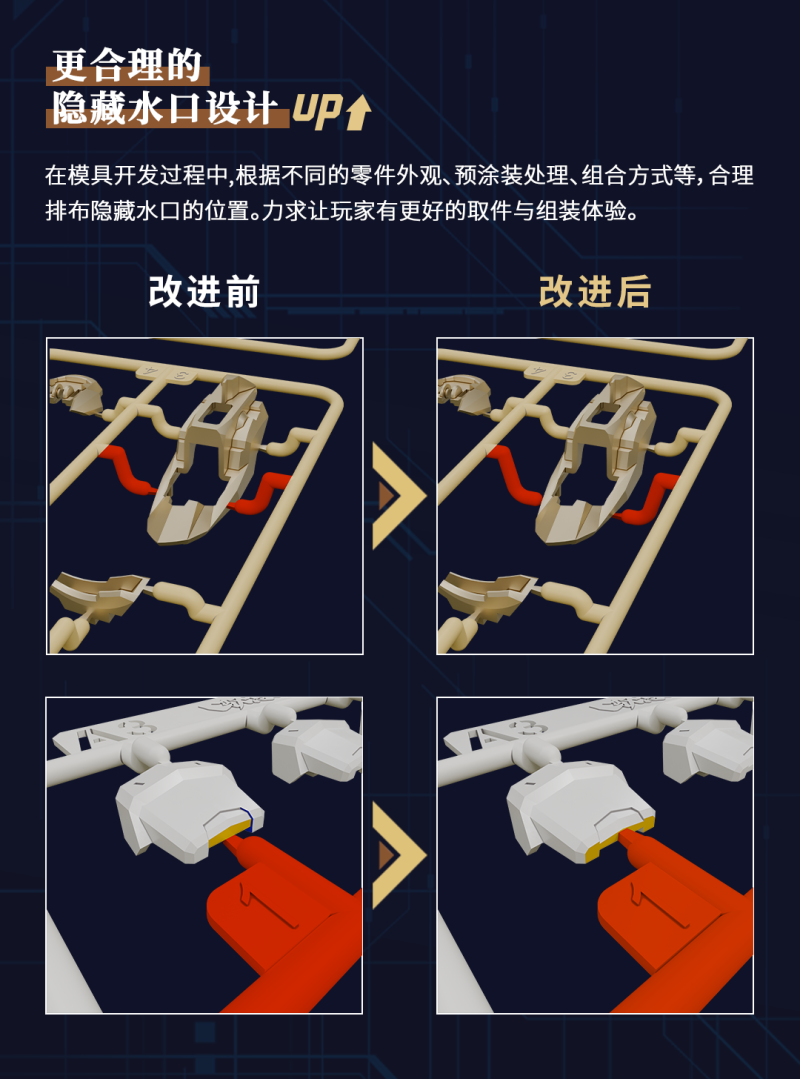 更合理的
隐藏水口设计 UP

在模具开发过程中,根据不同的零件外观、预涂装处理、组合方式等,合理排布隐藏水口的位置。力求让玩家有更好的取件与组装体验。

改进前

改进后